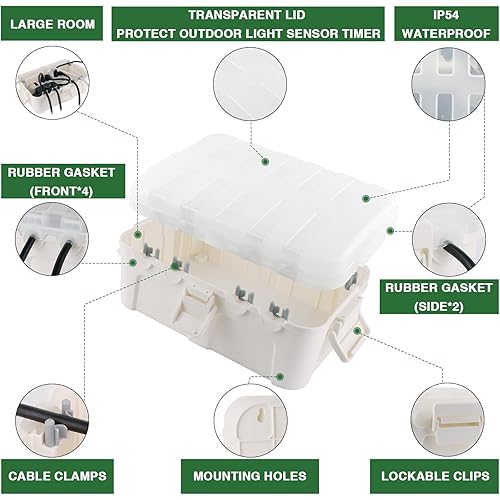 LARGE ROOM

TRANSPARENT LID
PROTECT OUTDOOR LIGHT SENSOR TIMER

IP54
WATERPROOF

RUBBER GASKET
(FRONT*4)

RUBBER GASKET
(SIDE*2)

CABLE CLAMPS

MOUNTING HOLES

LOCKABLE CLIPS