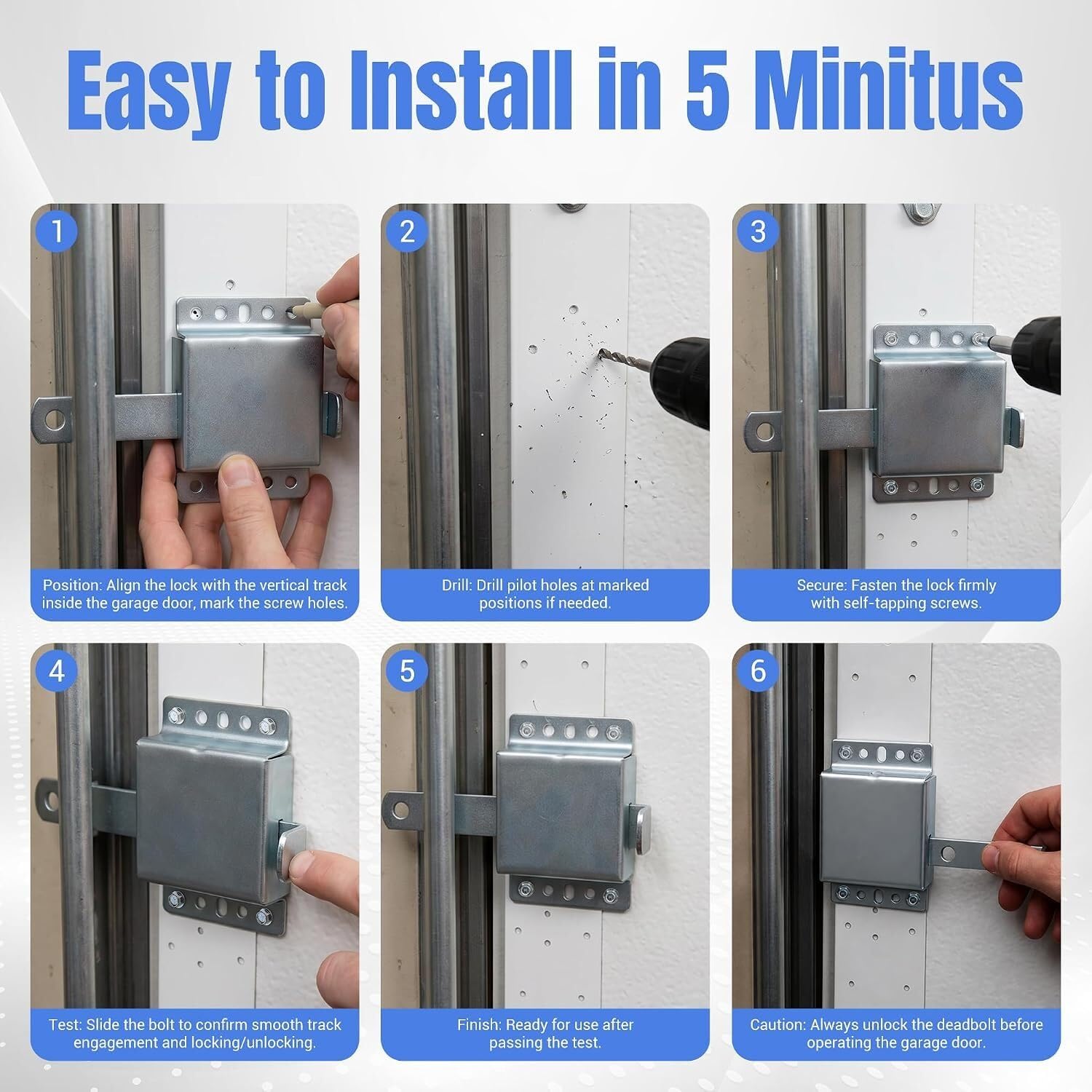 Easy to Install in 5 Minitus

1
Position: Align the lock with the vertical track inside the garage door, mark the screw holes.

2
Drill: Drill pilot holes at marked positions if needed.

3
Secure: Fasten the lock firmly with self-tapping screws.

4
Test: Slide the bolt to confirm smooth track engagement and locking/unlocking.

5
Finish: Ready for use after passing the test.

6
Caution: Always unlock the deadbolt before operating the garage door.