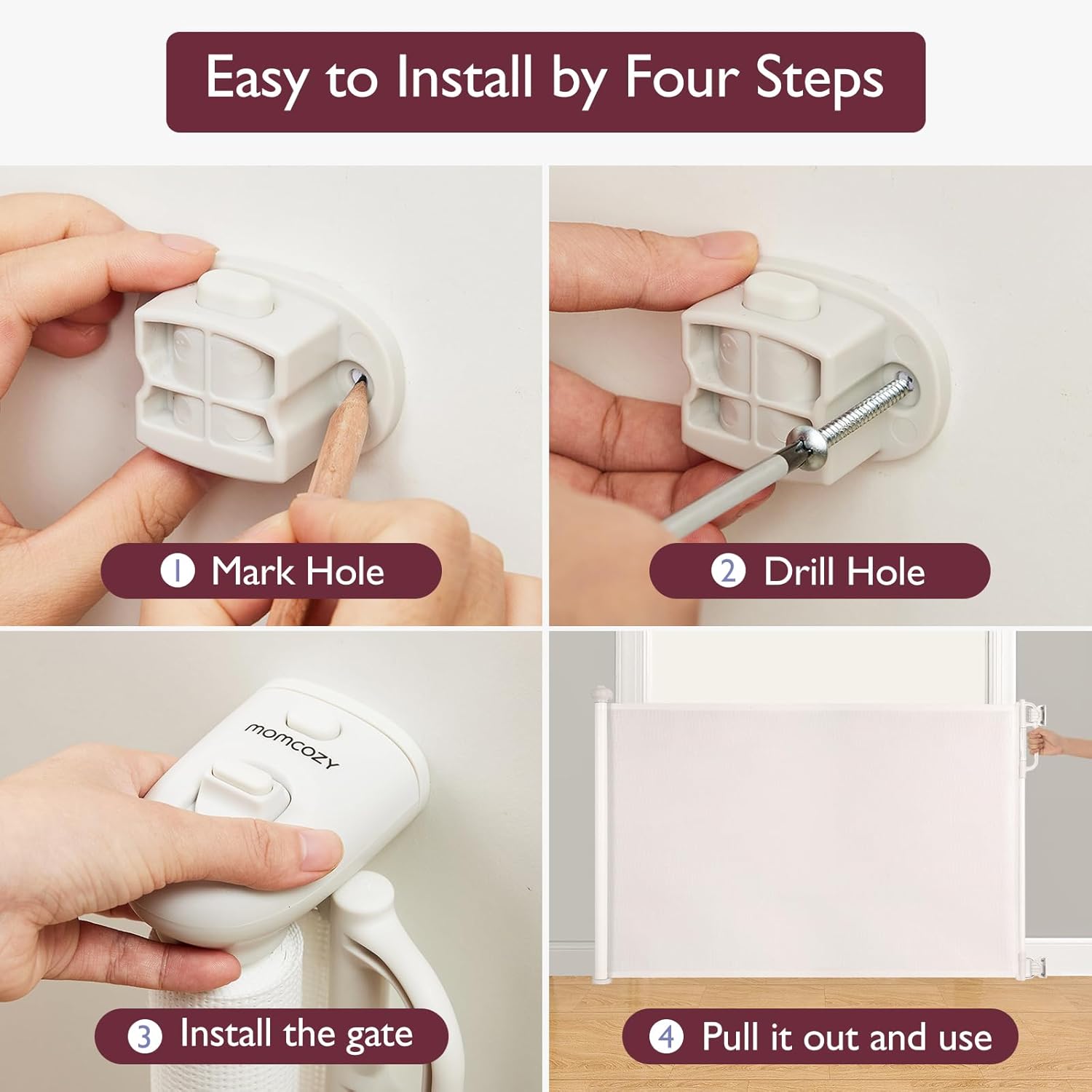 Easy to Install by Four Steps

1 Mark Hole

2 Drill Hole

momcozy

3 Install the gate

4 Pull it out and use