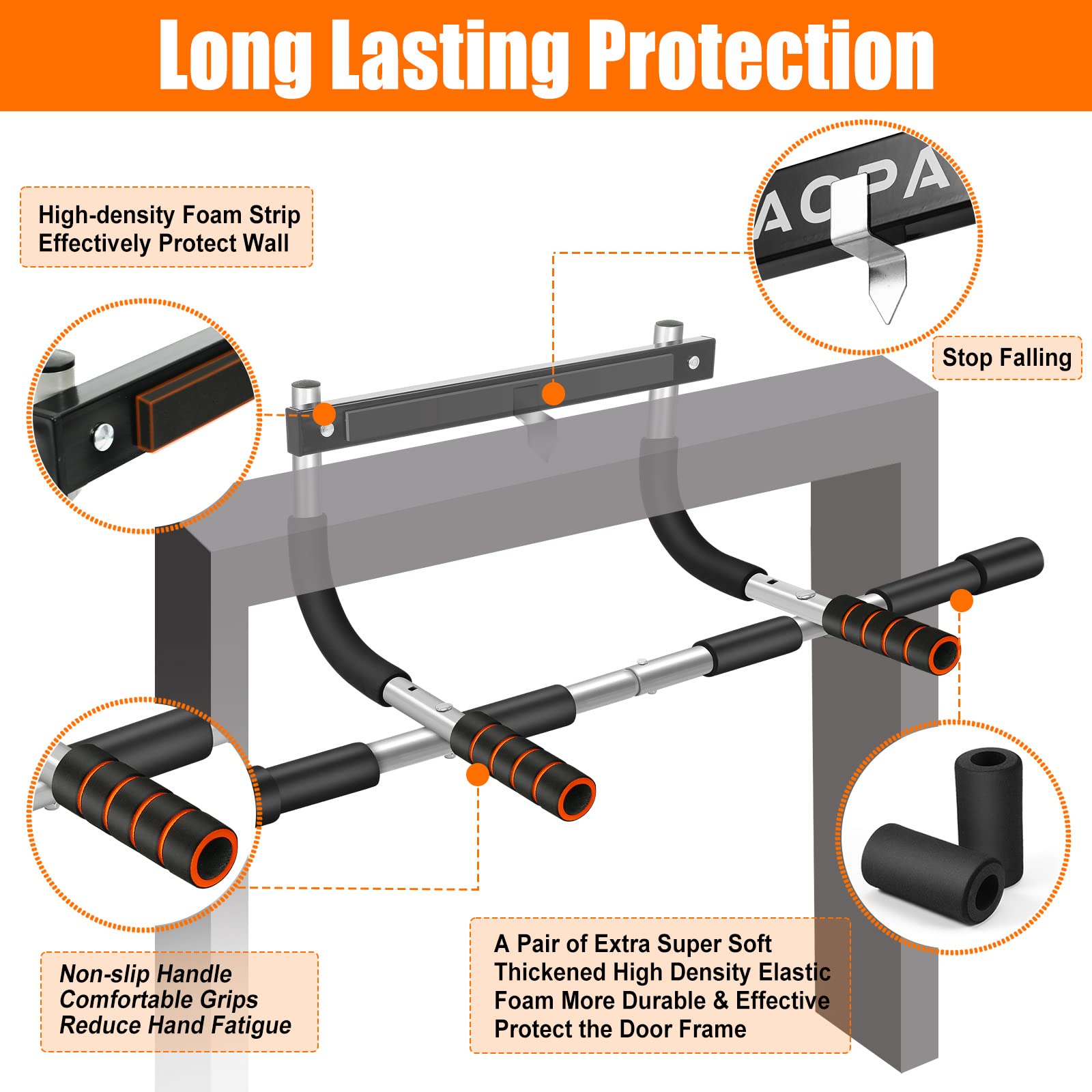 Long Lasting Protection

High-density Foam Strip
Effectively Protect Wall

ACPA

Stop Falling

Non-slip Handle
Comfortable Grips
Reduce Hand Fatigue

A Pair of Extra Super Soft
Thickened High Density Elastic
Foam More Durable & Effective
Protect the Door Frame