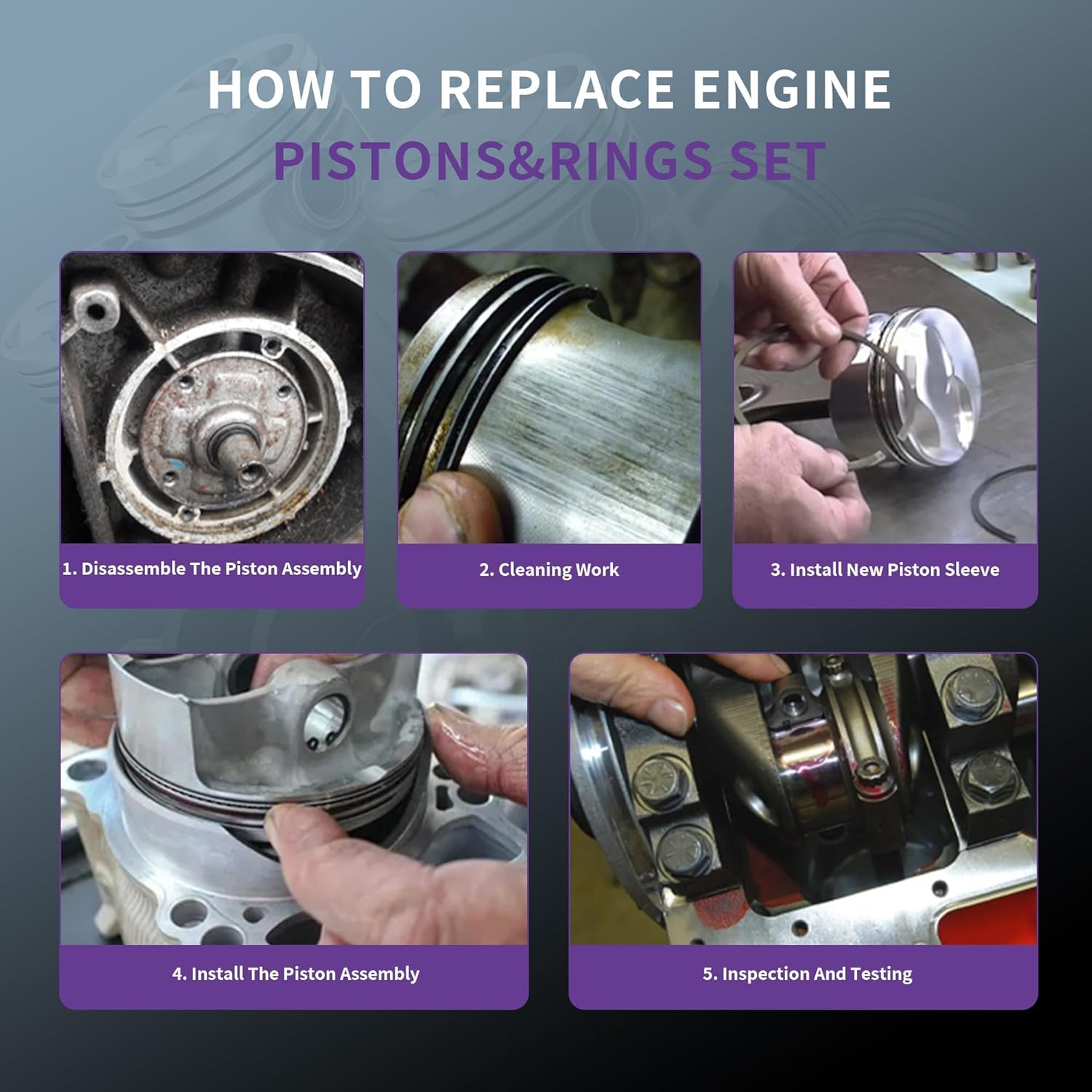 HOW TO REPLACE ENGINE
PISTONS&RINGS SET

1. Disassemble The Piston Assembly

2. Cleaning Work

3. Install New Piston Sleeve

4. Install The Piston Assembly

5. Inspection And Testing