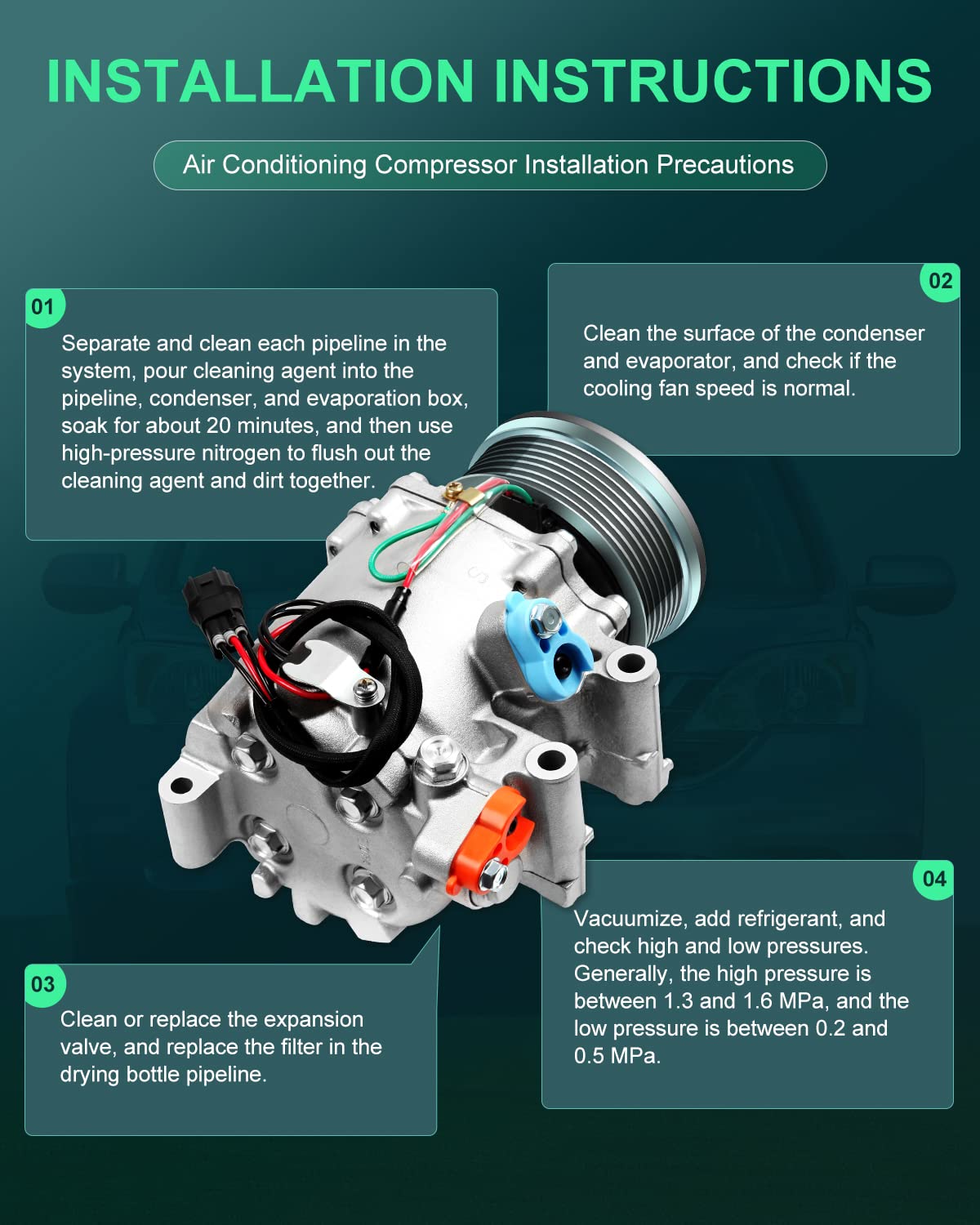 INSTALLATION INSTRUCTIONS

Air Conditioning Compressor Installation Precautions

01

Separate and clean each pipeline in the system, pour cleaning agent into the pipeline, condenser, and evaporation box, soak for about 20 minutes, and then use high-pressure nitrogen to flush out the cleaning agent and dirt together.

02

Clean the surface of the condenser and evaporator, and check if the cooling fan speed is normal.

03

Clean or replace the expansion valve, and replace the filter in the drying bottle pipeline.

04

Vacuumize, add refrigerant, and check high and low pressures. Generally, the high pressure is between 1.3 and 1.6 MPa, and the low pressure is between 0.2 and 0.5 MPa.