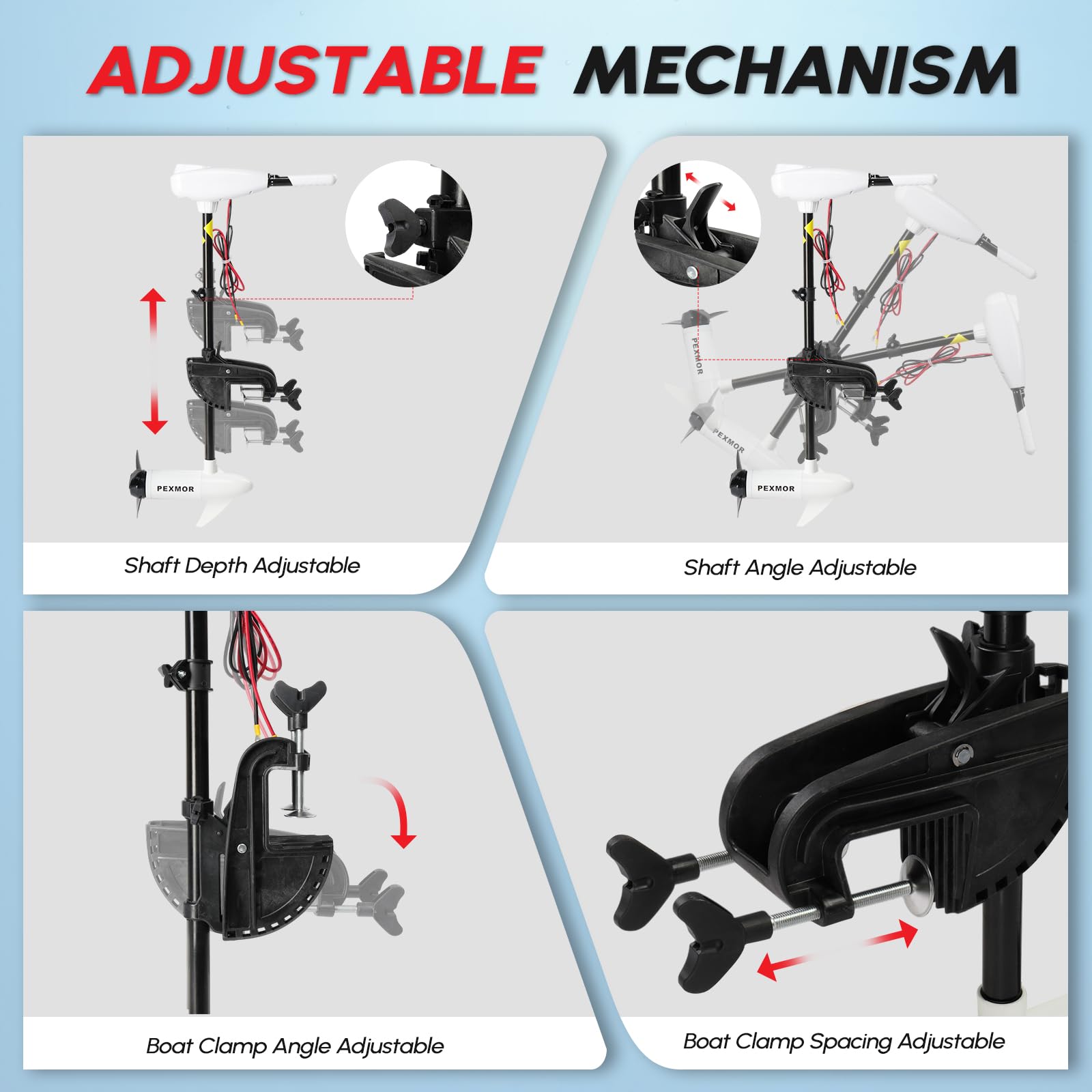 ADJUSTABLE MECHANISM

PEXMOR

Shaft Depth Adjustable

PEXMOR

PEXMOR

PEXMOR

Shaft Angle Adjustable

Boat Clamp Angle Adjustable

Boat Clamp Spacing Adjustable