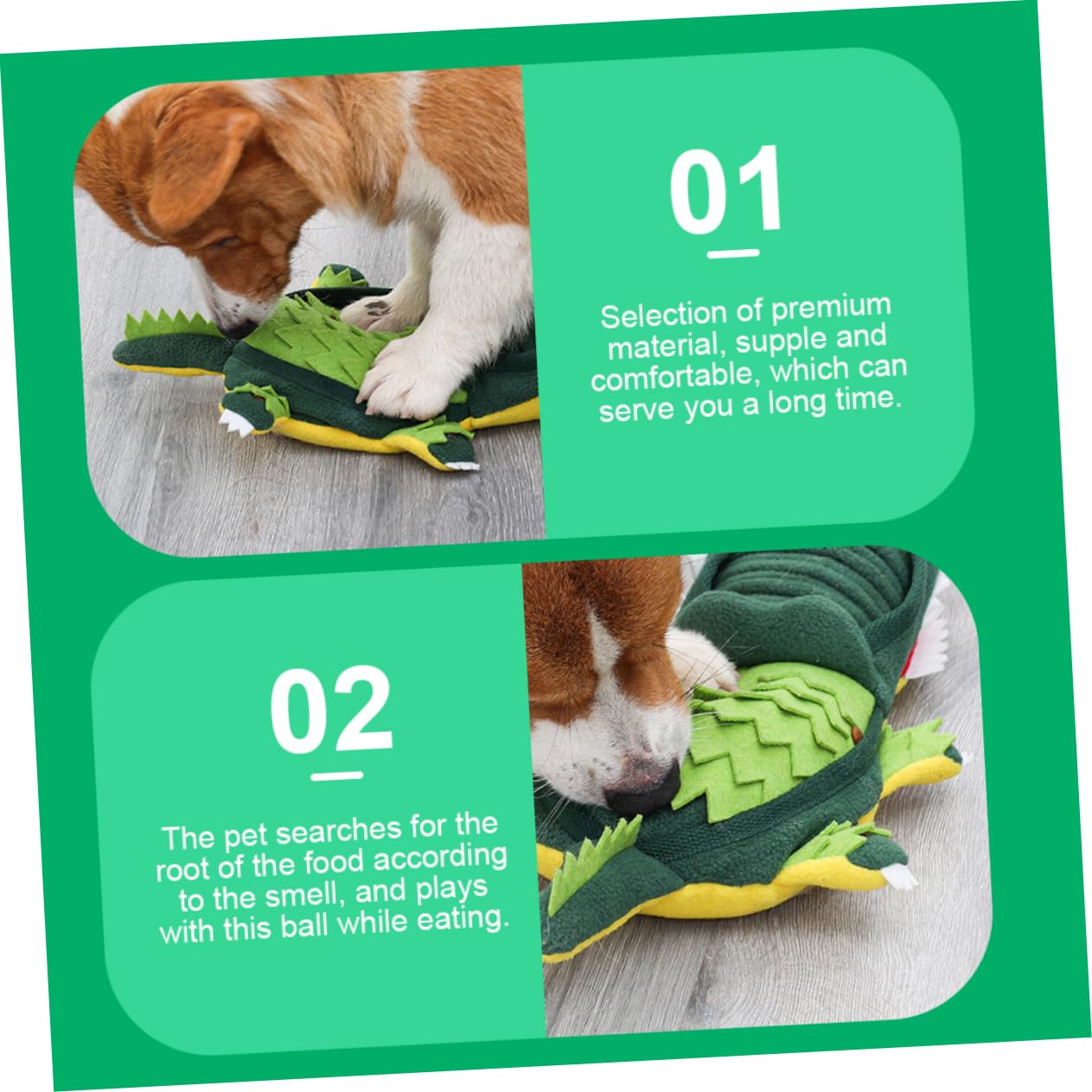 01

Selection of premium material, supple and comfortable, which can serve you a long time.

02

The pet searches for the root of the food according to the smell, and plays with this ball while eating.