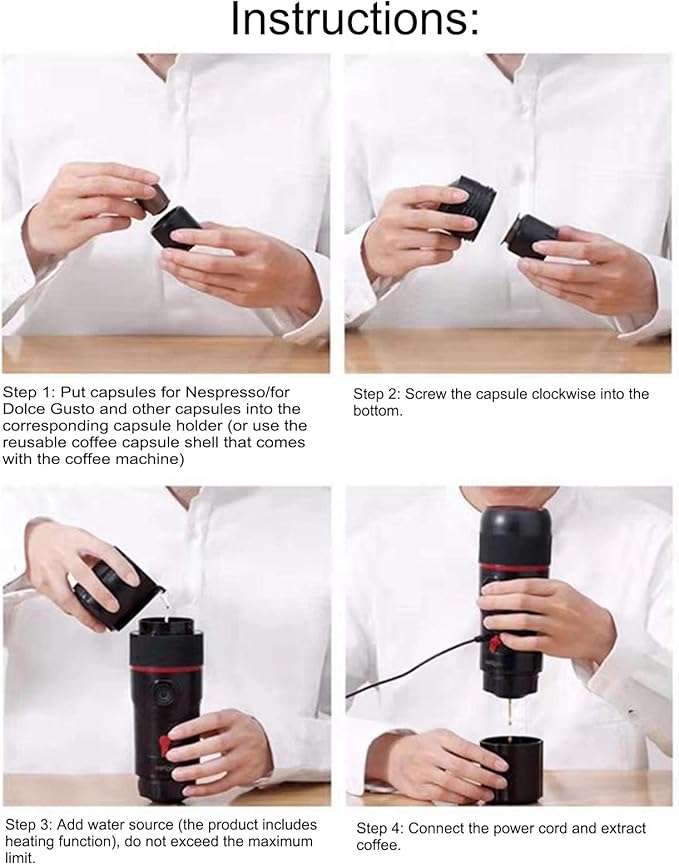 Instructions:

Step 1: Put capsules for Nespresso/for Dolce Gusto and other capsules into the corresponding capsule holder (or use the reusable coffee capsule shell that comes with the coffee machine)

Step 2: Screw the capsule clockwise into the bottom.

Step 3: Add water source (the product includes heating function), do not exceed the maximum limit.

Step 4: Connect the power cord and extract coffee.