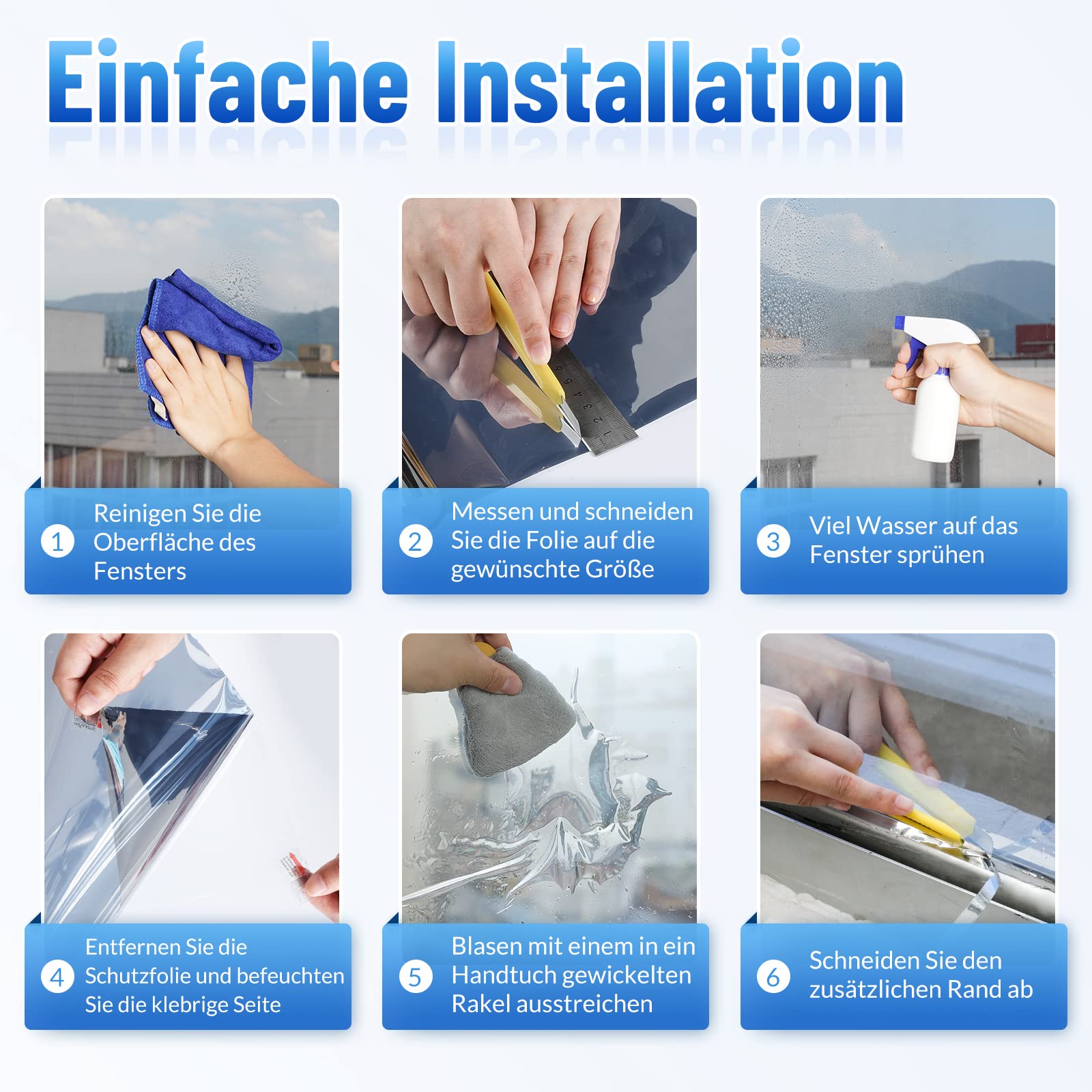 Einfache Installation

1 Reinigen Sie die Oberfläche des Fensters

2 Messen und schneiden Sie die Folie auf die gewünschte Größe

3 Viel Wasser auf das Fenster sprühen

4 Entfernen Sie die Schutzfolie und befeuchten Sie die klebrige Seite

5 Blasen mit einem in ein Handtuch gewickelten Rakel ausstreichen

6 Schneiden Sie den zusätzlichen Rand ab