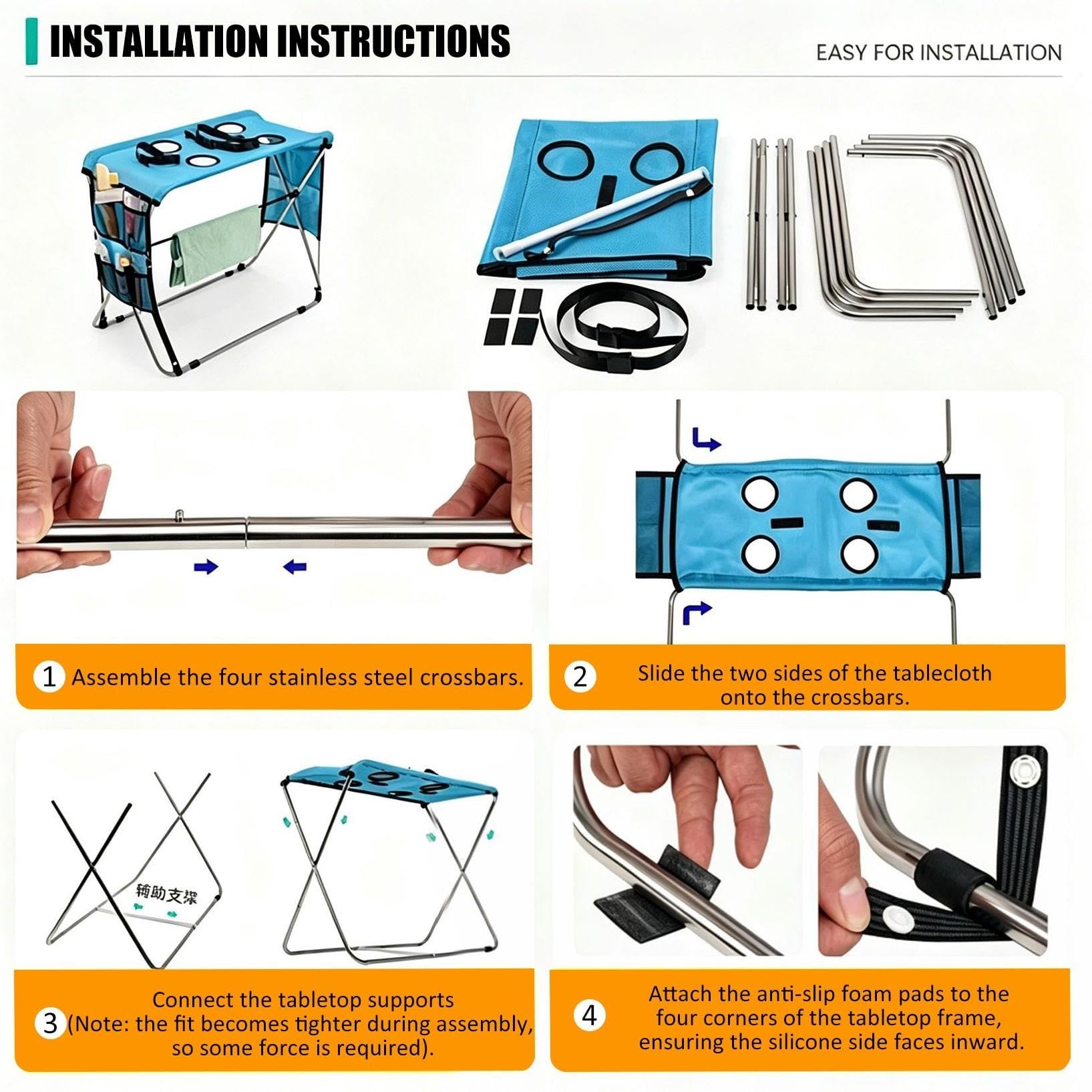 INSTALLATION INSTRUCTIONS

EASY FOR INSTALLATION

1 Assemble the four stainless steel crossbars.

2 Slide the two sides of the tablecloth onto the crossbars.

辅助支撑

3 Connect the tabletop supports (Note: the fit becomes tighter during assembly, so some force is required).

4 Attach the anti-slip foam pads to the four corners of the tabletop frame, ensuring the silicone side faces inward.