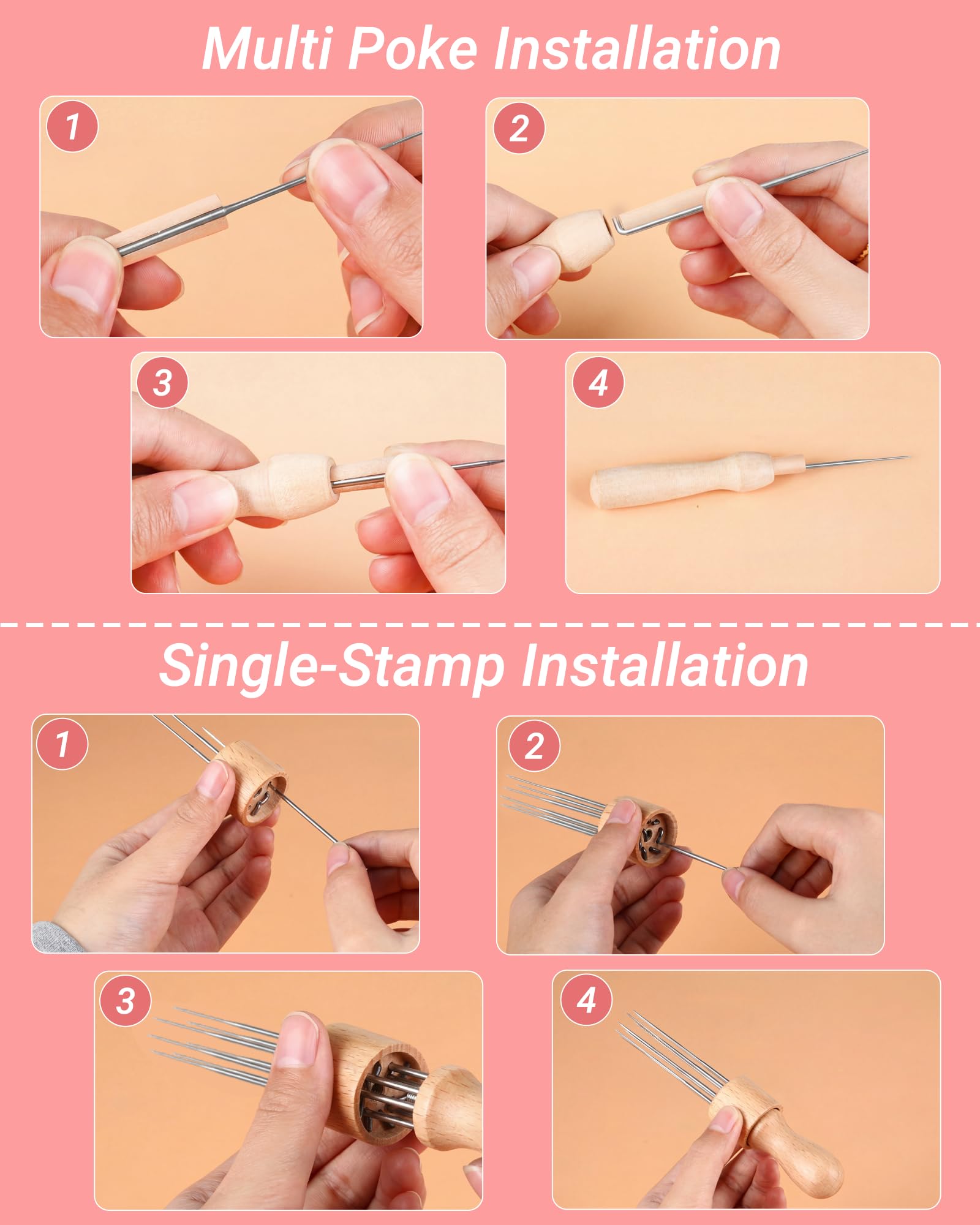 Multi Poke Installation

1

2

3

4

Single-Stamp Installation

1

2

3

4