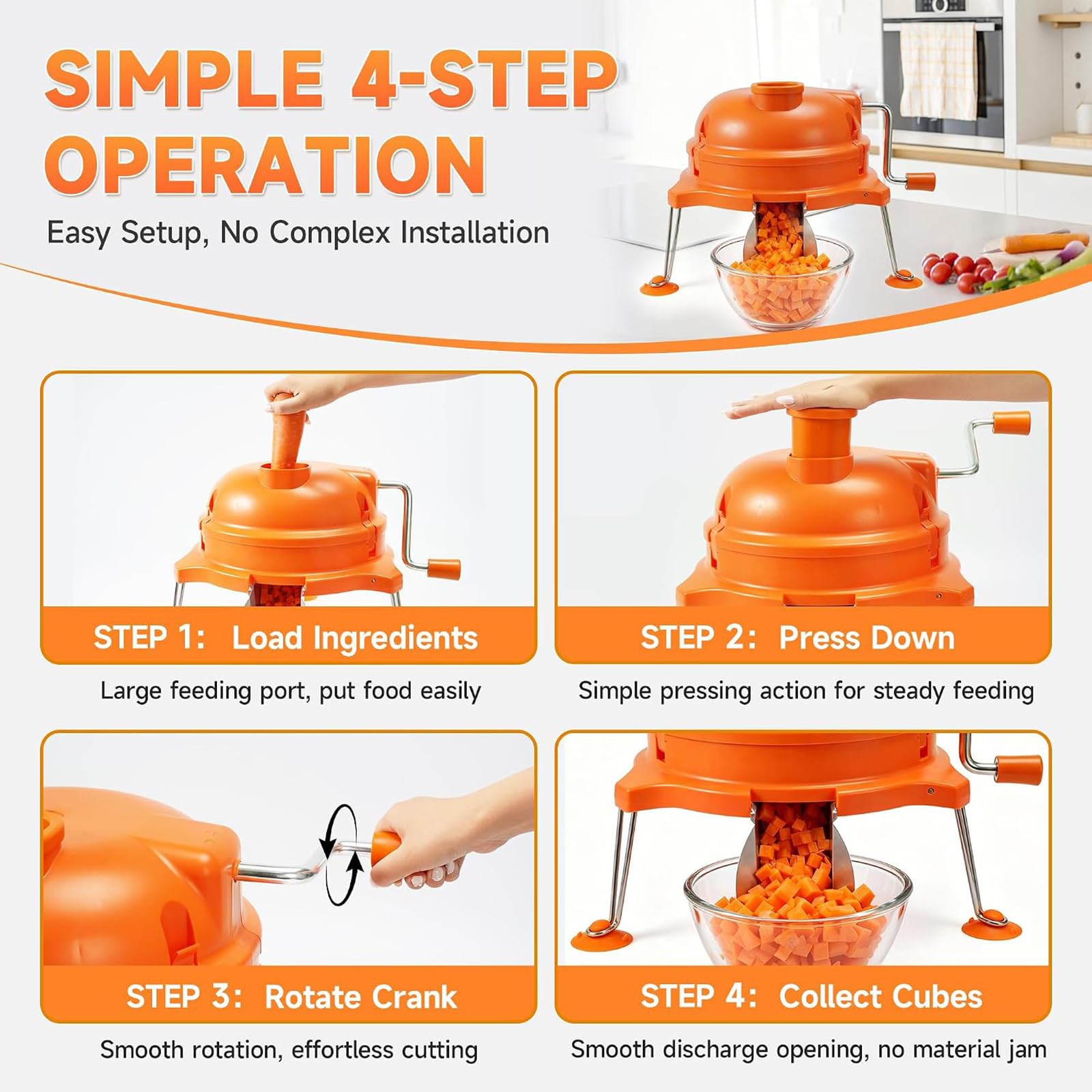 SIMPLE 4-STEP OPERATION

Easy Setup, No Complex Installation

STEP 1: Load Ingredients

Large feeding port, put food easily

STEP 2: Press Down

Simple pressing action for steady feeding

STEP 3: Rotate Crank

Smooth rotation, effortless cutting

STEP 4: Collect Cubes

Smooth discharge opening, no material jam