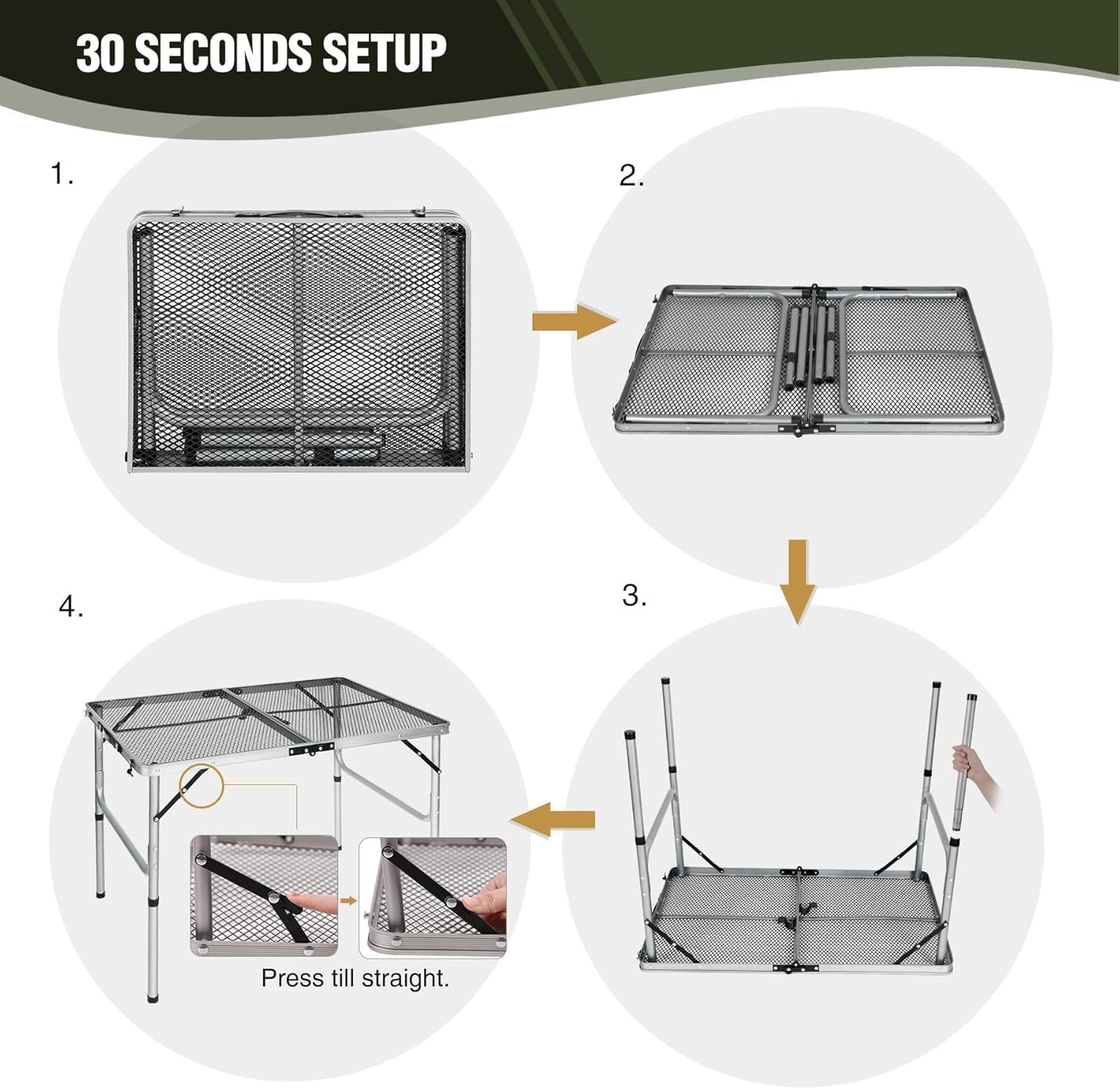 30 SECONDS SETUP

1.

2.

3.

4.

Press till straight.