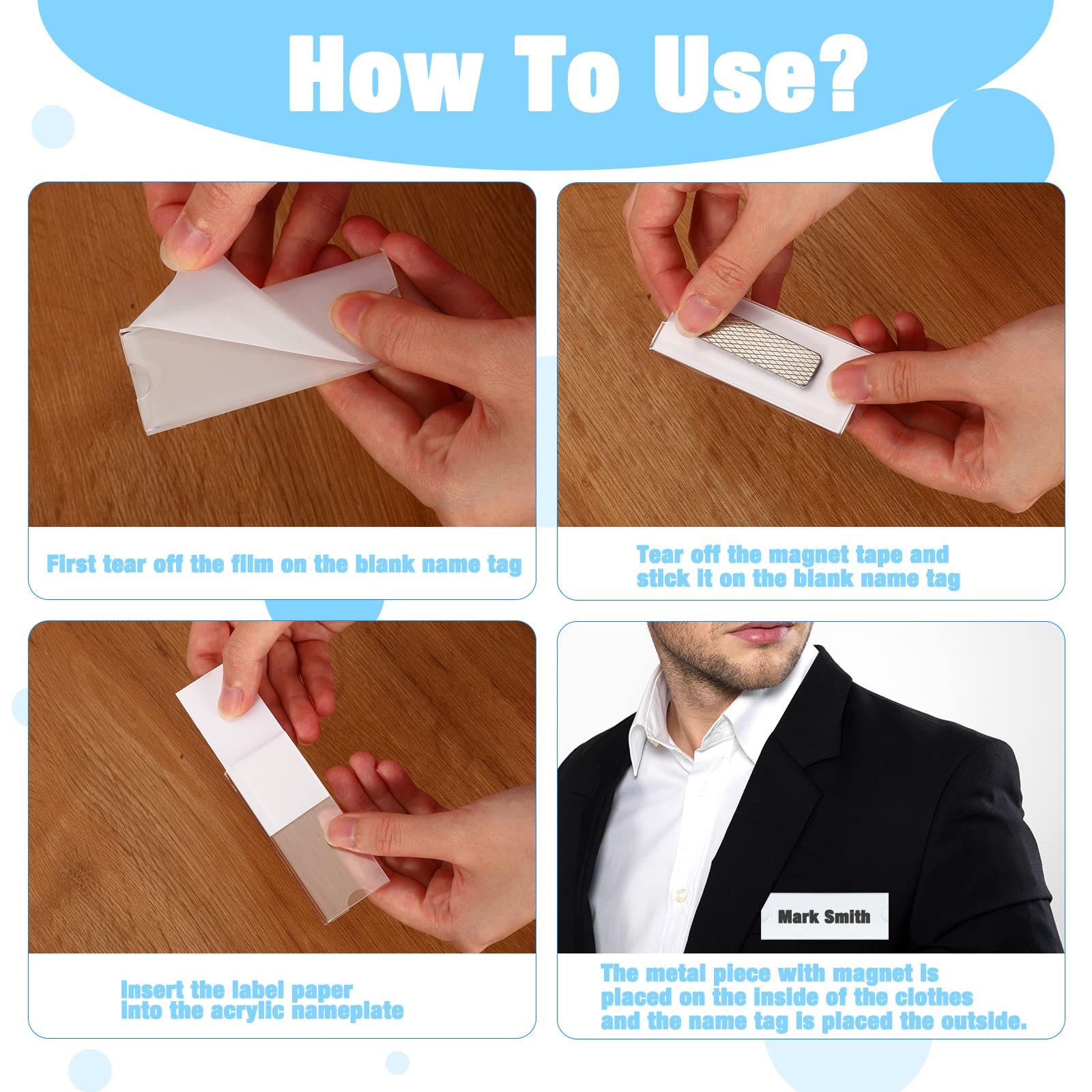 How To Use?

First tear off the film on the blank name tag

Tear off the magnet tape and stick it on the blank name tag

Insert the label paper into the acrylic nameplate

Mark Smith

The metal piece with magnet is placed on the inside of the clothes and the name tag is placed the outside.