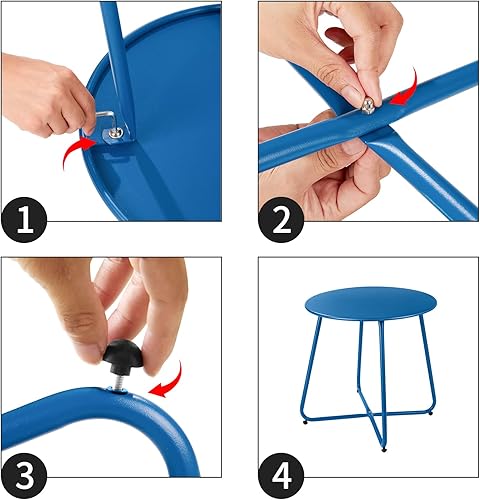 1

2

3

4