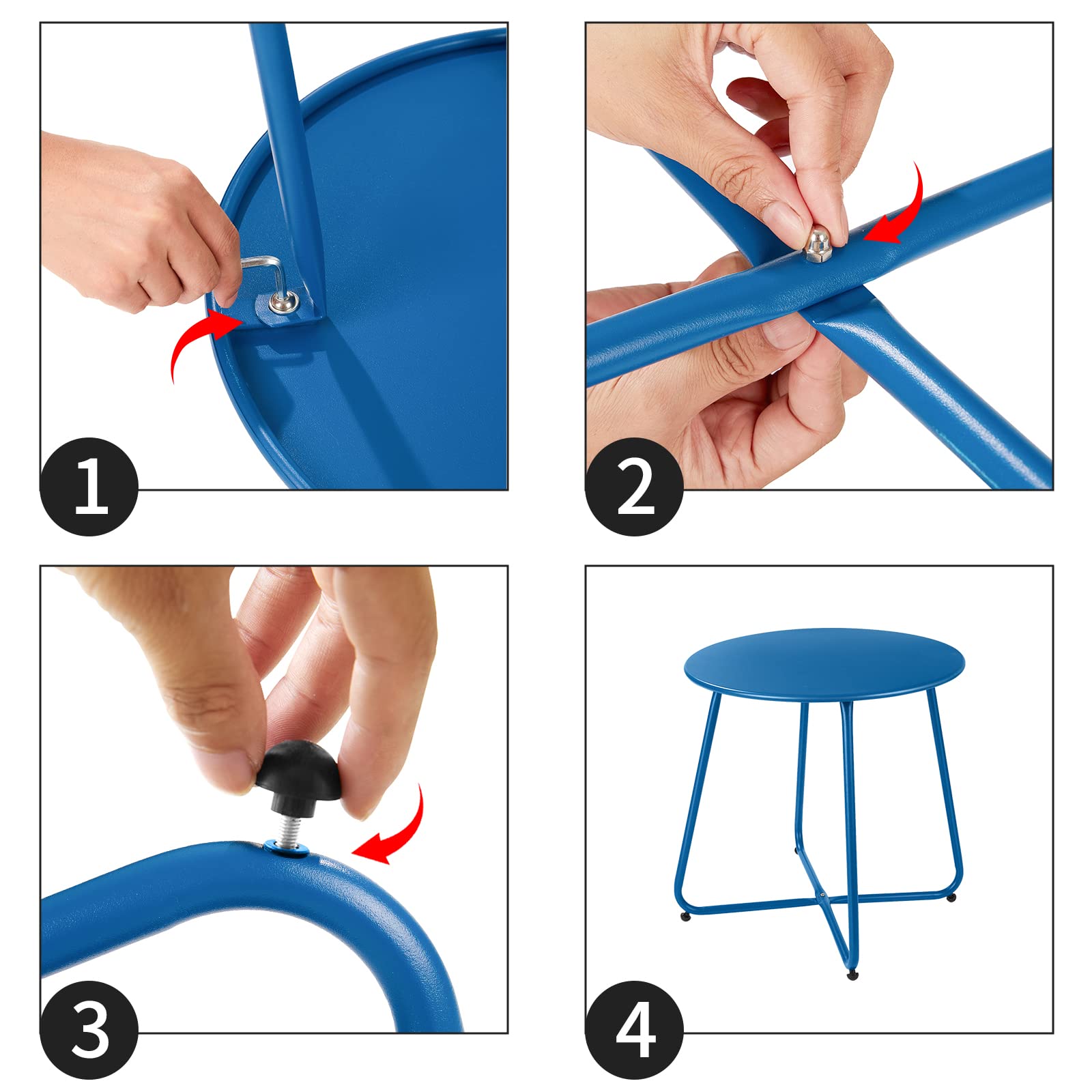 1

2

3

4