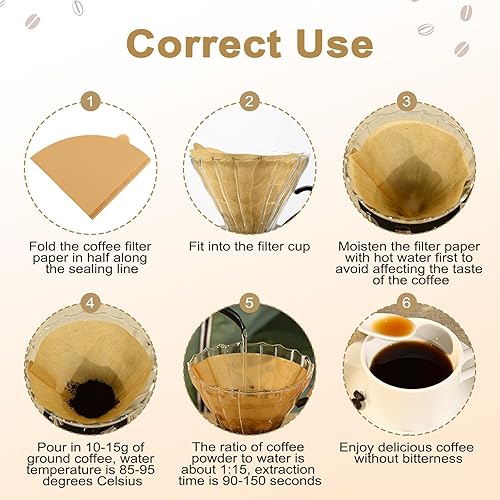 Correct Use

1

Fold the coffee filter paper in half along the sealing line

2

Fit into the filter cup

3

Moisten the filter paper with hot water first to avoid affecting the taste of the coffee

4

Pour in 10-15g of ground coffee, water temperature is 85-95 degrees Celsius

5

The ratio of coffee powder to water is about 1:15, extraction time is 90-150 seconds

6

Enjoy delicious coffee without bitterness