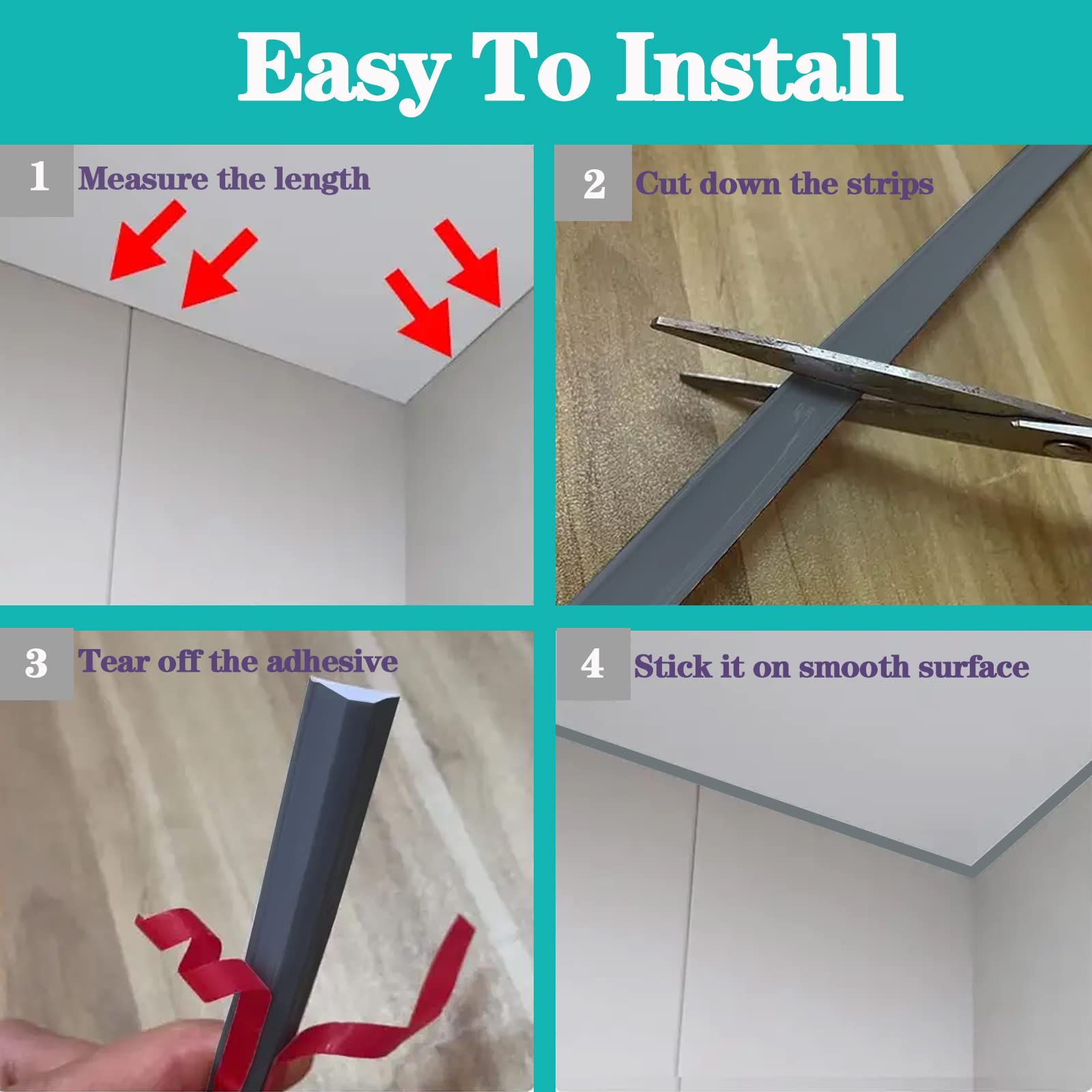 Easy To Install

1 Measure the length

2 Cut down the strips

3 Tear off the adhesive

4 Stick it on smooth surface