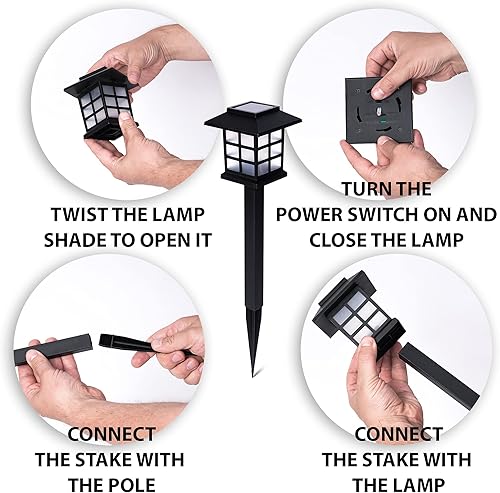 TWIST THE LAMP SHADE TO OPEN IT

TURN THE POWER SWITCH ON AND CLOSE THE LAMP

CONNECT THE STAKE WITH THE POLE

CONNECT THE STAKE WITH THE LAMP