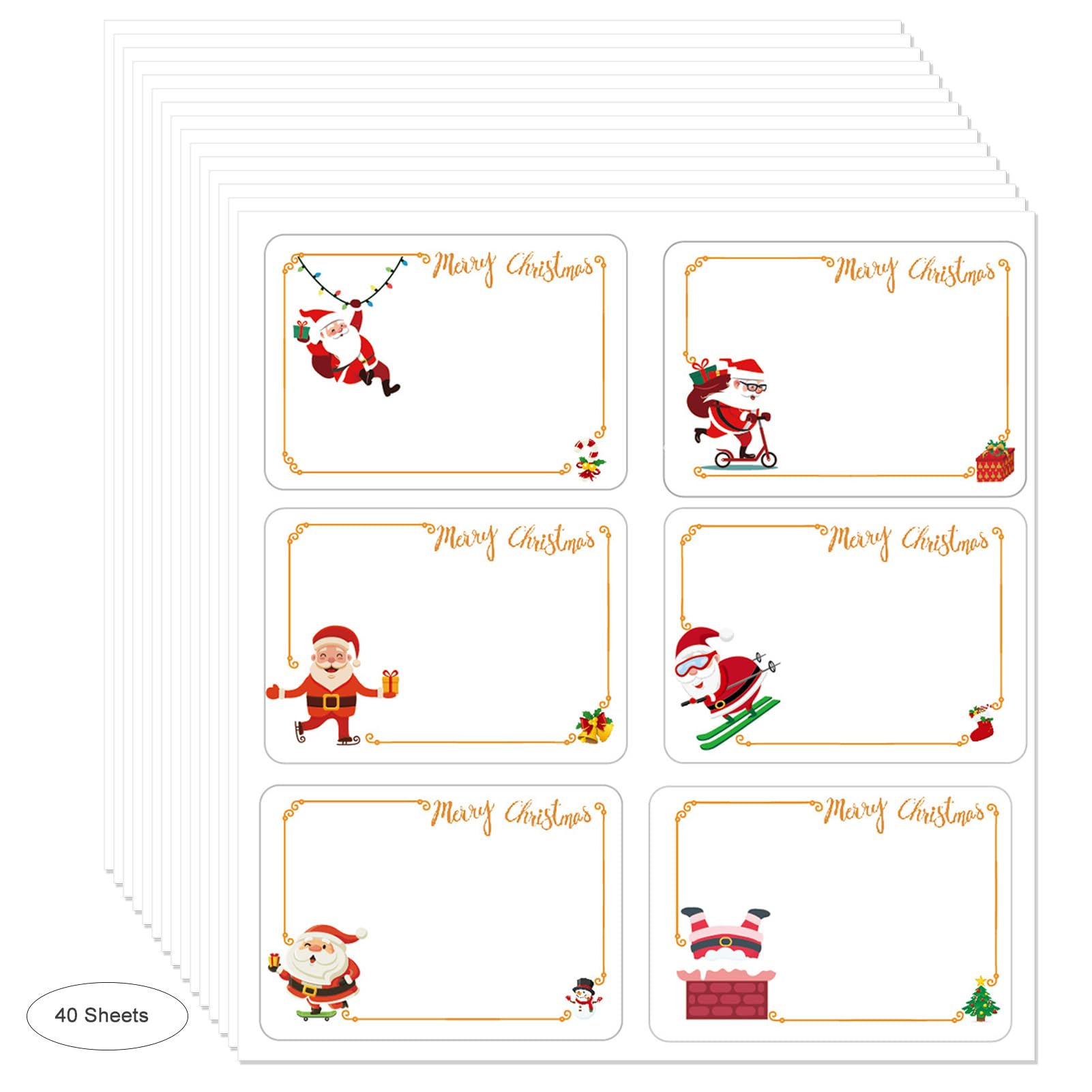 Merry Christmas

Merry Christmas

Merry Christmas

Merry Christmas

Merry Christmas

Merry Christmas

40 Sheets