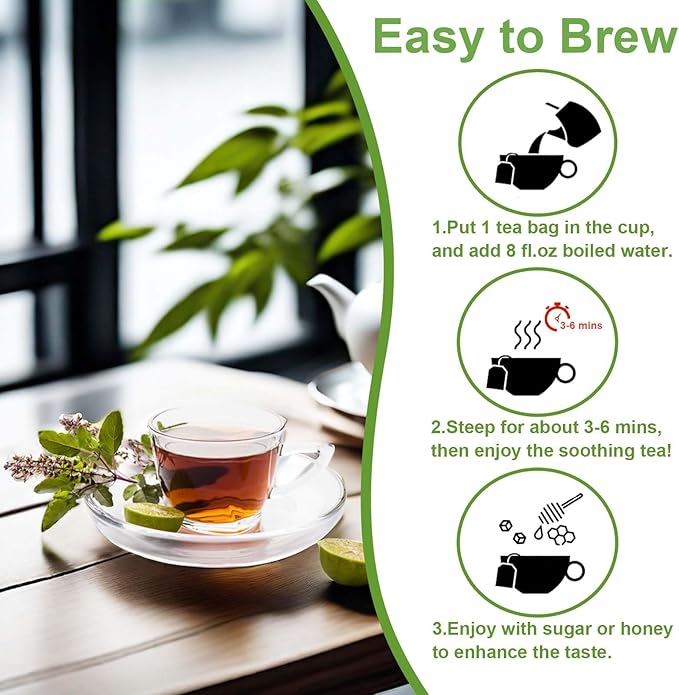 Easy to Brew

1.Put 1 tea bag in the cup, and add 8 fl.oz boiled water.

3-6 mins

2.Steep for about 3-6 mins, then enjoy the soothing tea!

3.Enjoy with sugar or honey to enhance the taste.