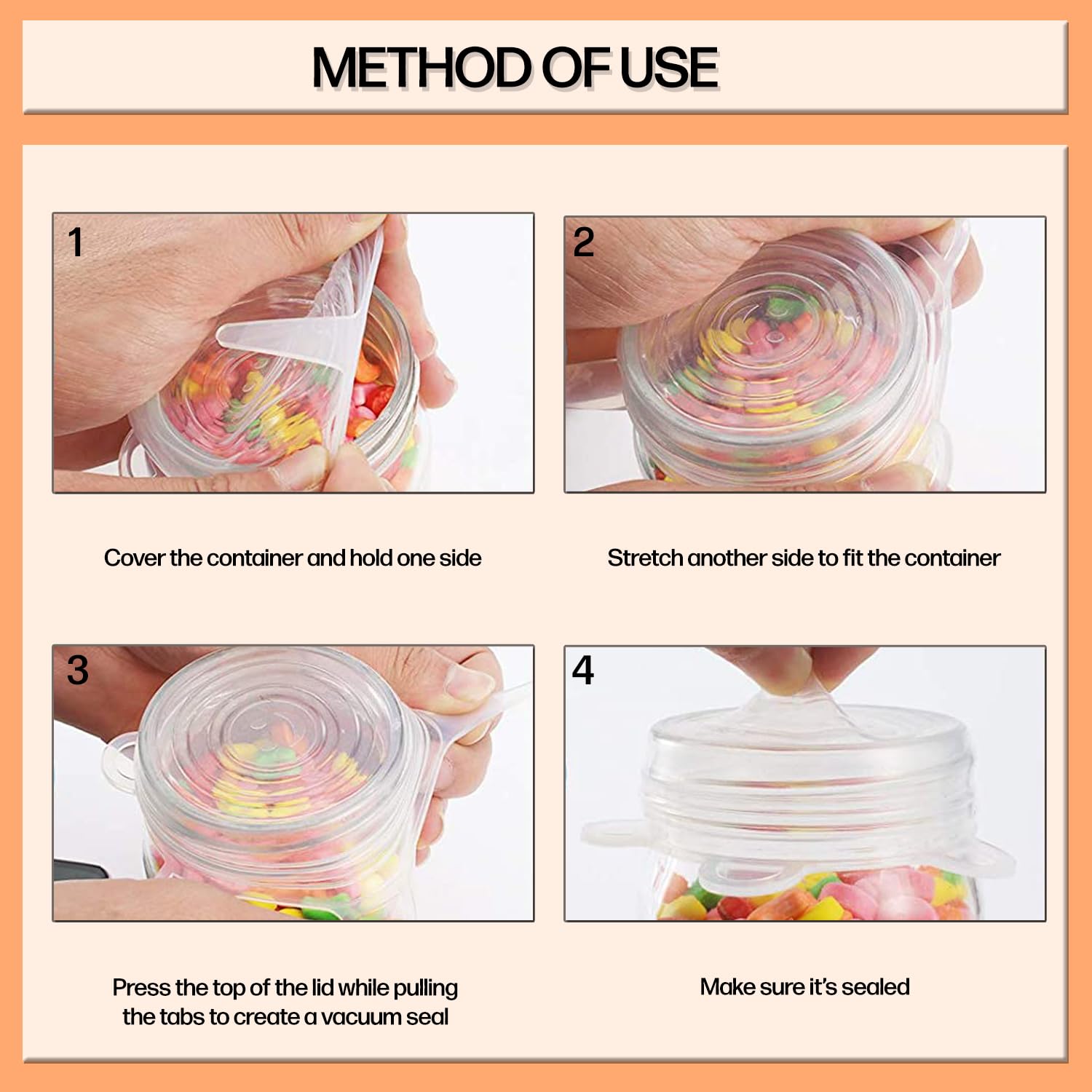 METHOD OF USE

1

Cover the container and hold one side

2

Stretch another side to fit the container

3

Press the top of the lid while pulling the tabs to create a vacuum seal

4

Make sure it's sealed