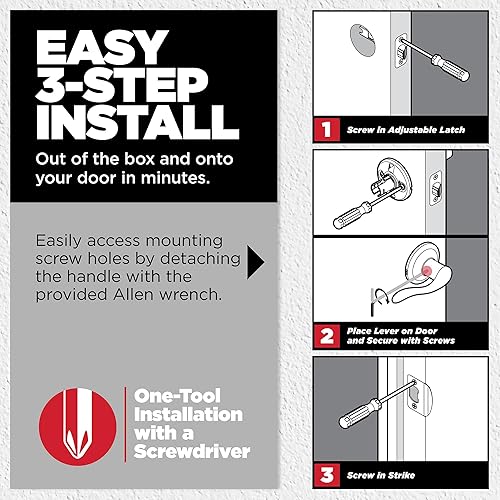 EASY 3-STEP INSTALL

Out of the box and onto your door in minutes.

Easily access mounting screw holes by detaching the handle with the provided Allen wrench.

One-Tool Installation with a Screwdriver

1 Screw in Adjustable Latch

2 Place Lever on Door and Secure with Screws

3 Screw in Strike