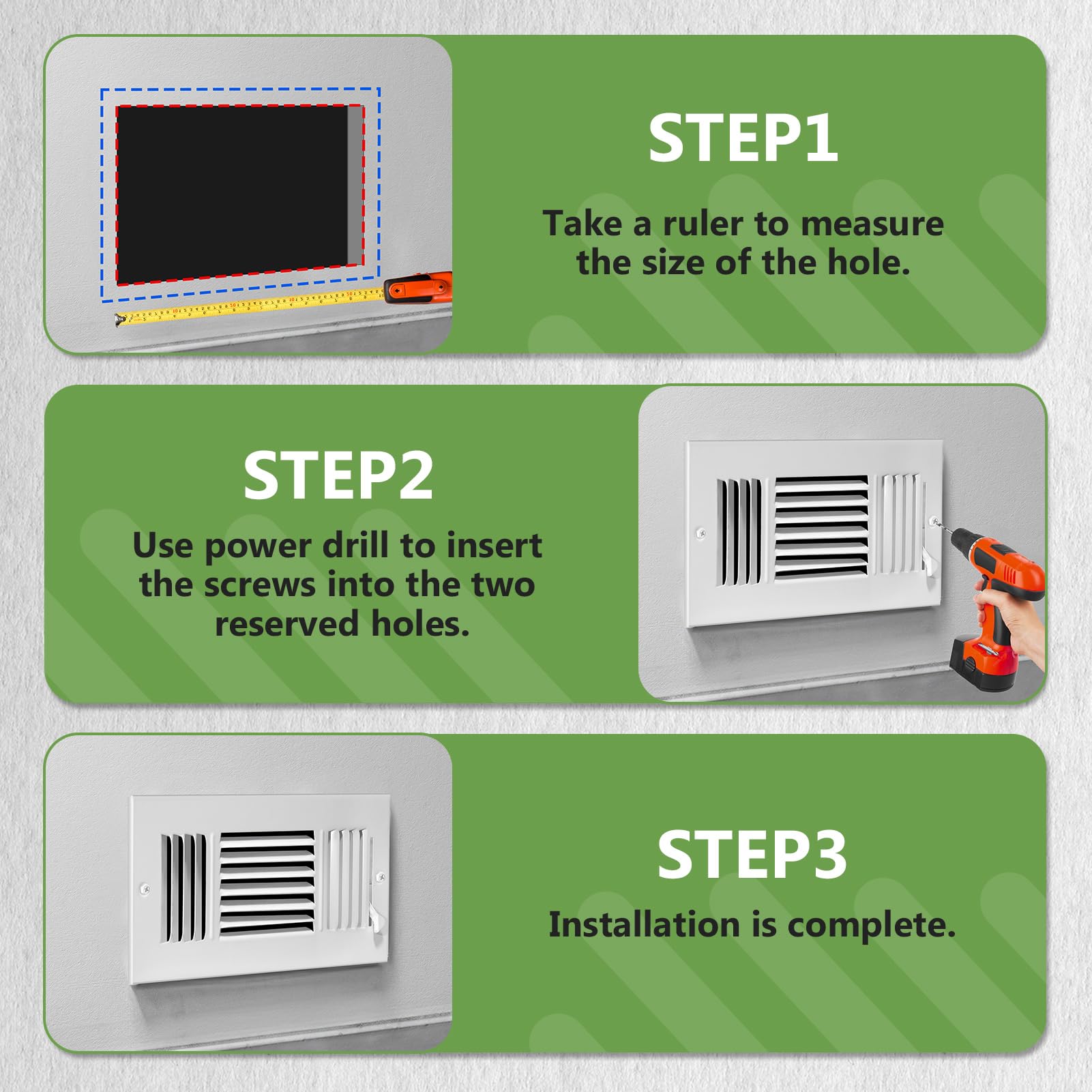 STEP1

Take a ruler to measure the size of the hole.

STEP2

Use power drill to insert the screws into the two reserved holes.

STEP3

Installation is complete.