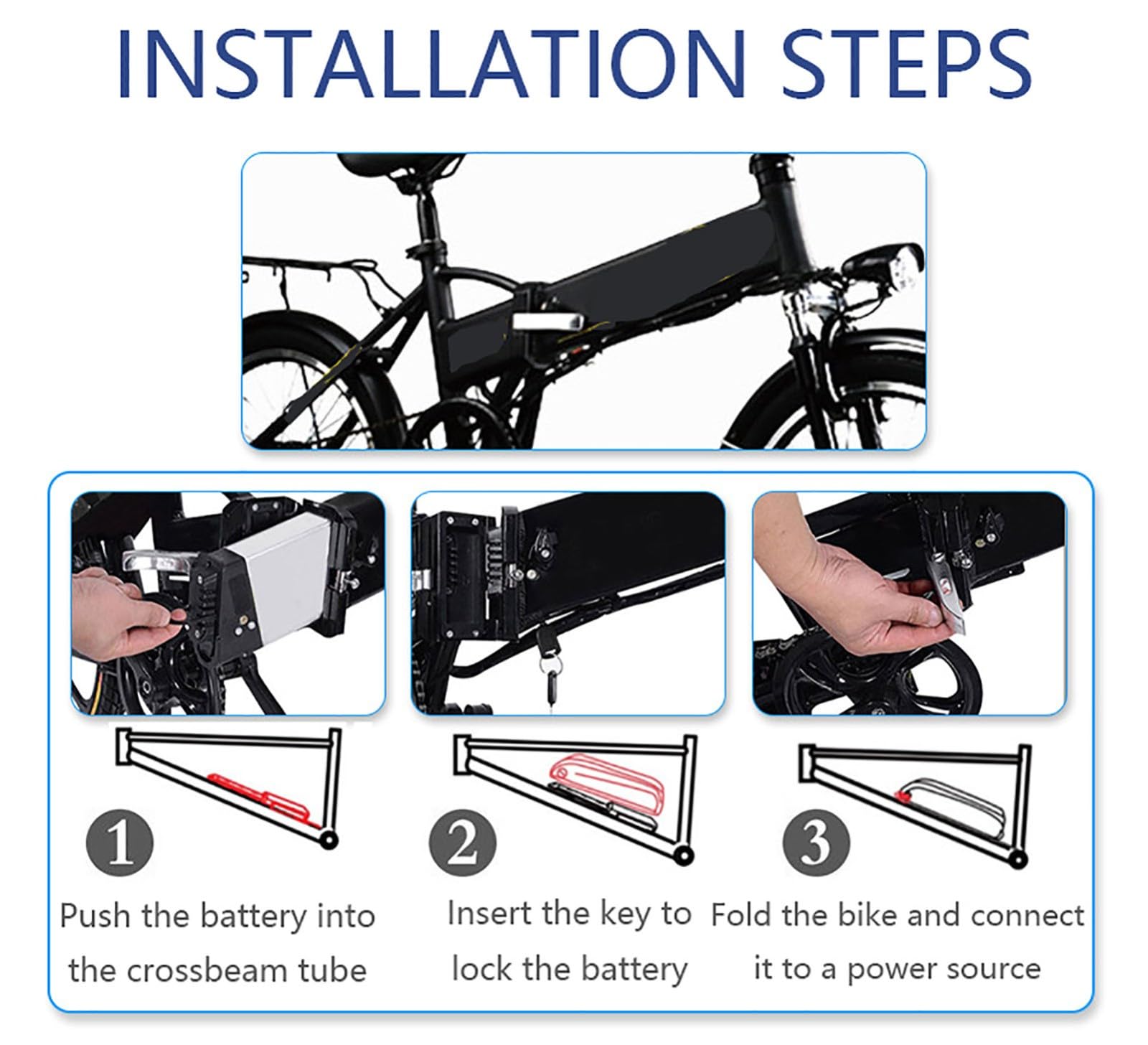 INSTALLATION STEPS

1

Push the battery into the crossbeam tube

2

Insert the key to lock the battery

3

Fold the bike and connect it to a power source