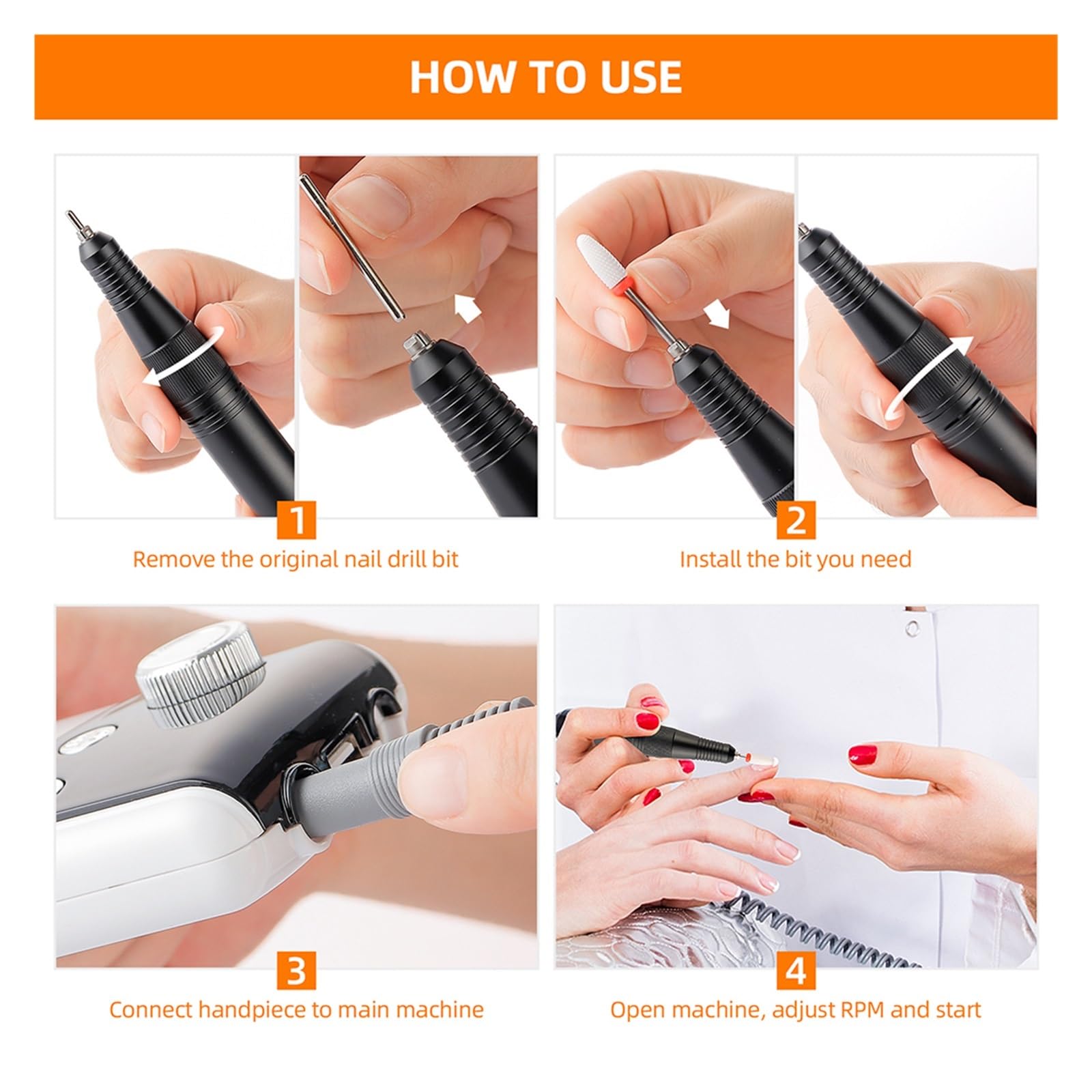 HOW TO USE

1
Remove the original nail drill bit

2
Install the bit you need

3
Connect handpiece to main machine

4
Open machine, adjust RPM and start