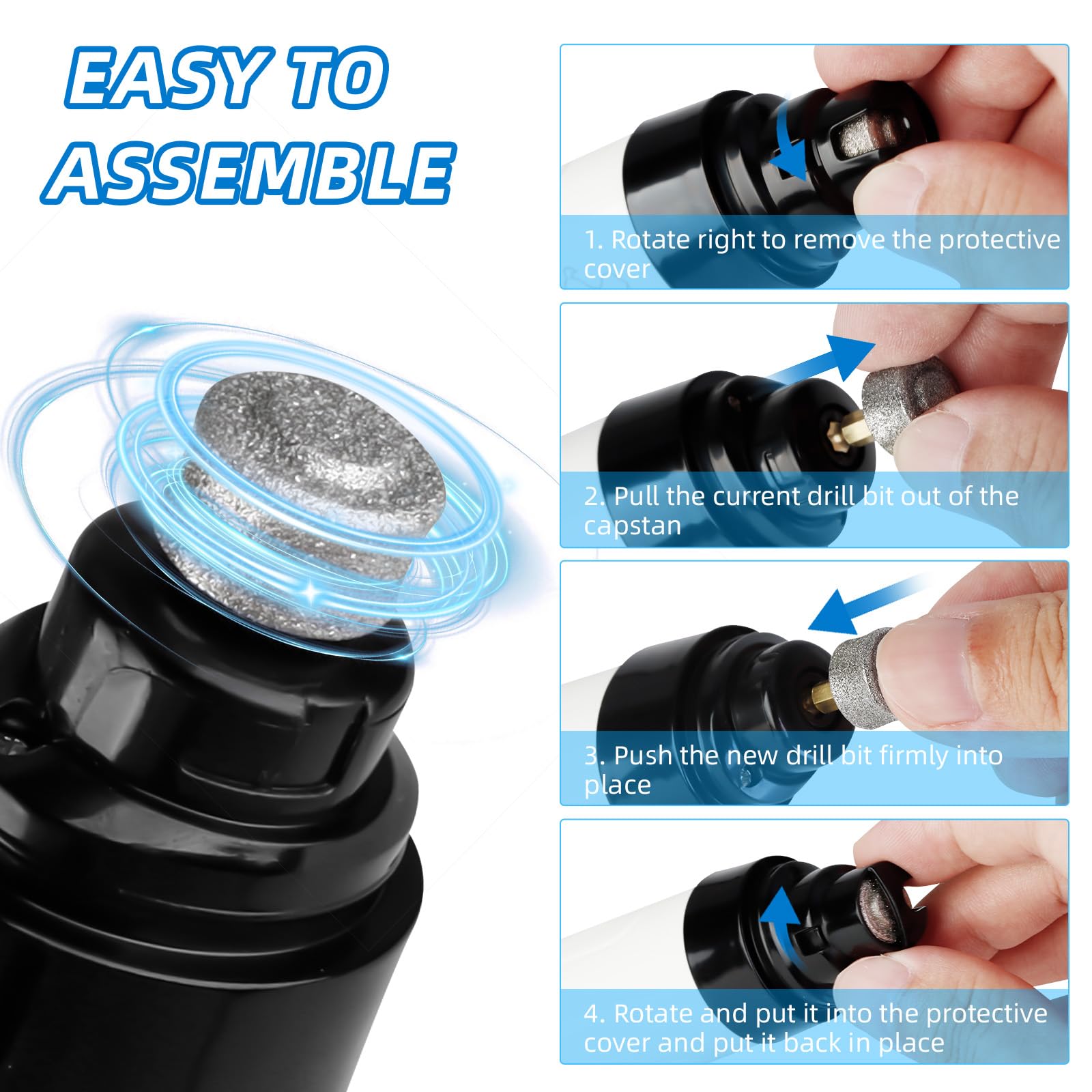 EASY TO ASSEMBLE

1. Rotate right to remove the protective cover

2. Pull the current drill bit out of the capstan

3. Push the new drill bit firmly into place

4. Rotate and put it into the protective cover and put it back in place