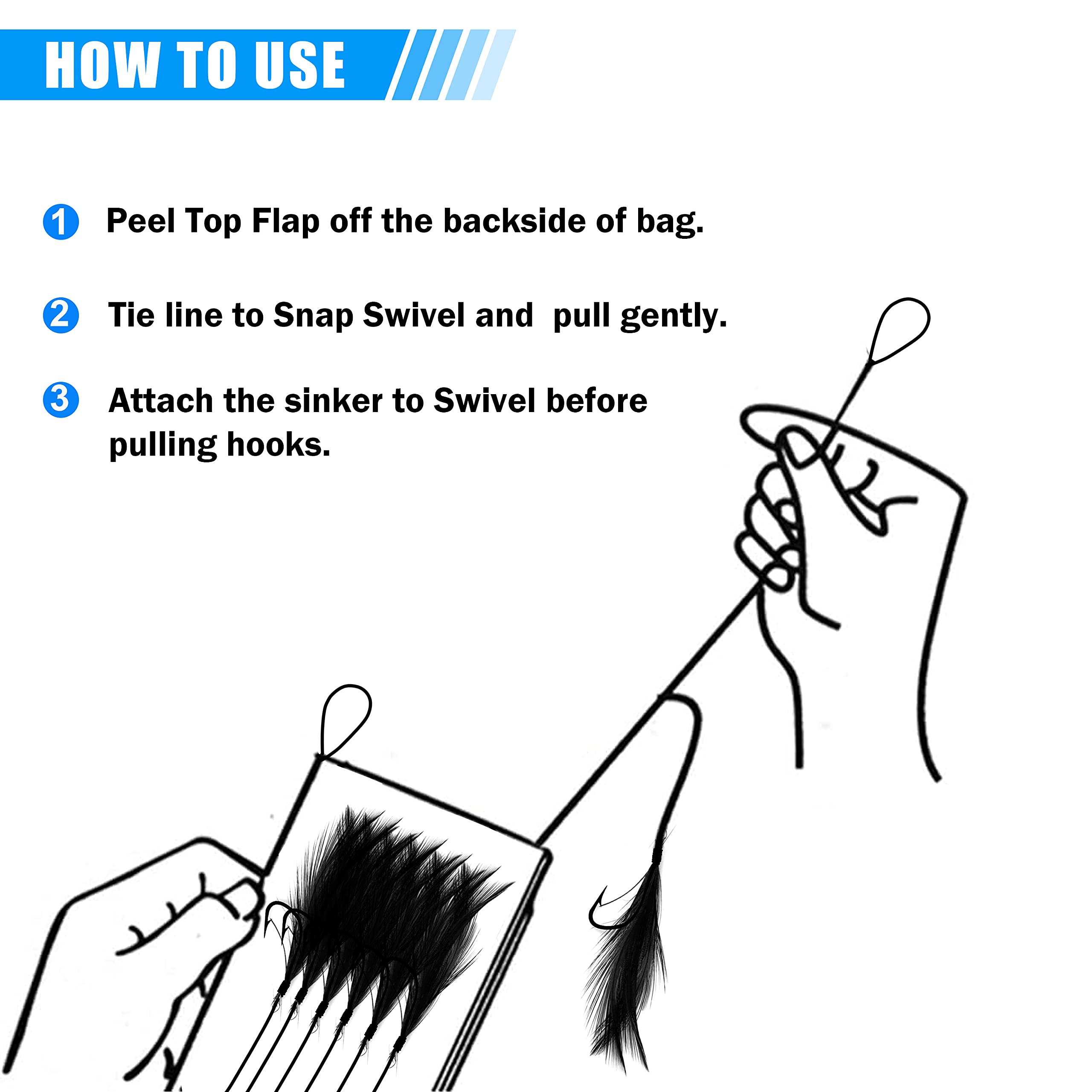 HOW TO USE

1 Peel Top Flap off the backside of bag.

2 Tie line to Snap Swivel and pull gently.

3 Attach the sinker to Swivel before pulling hooks.