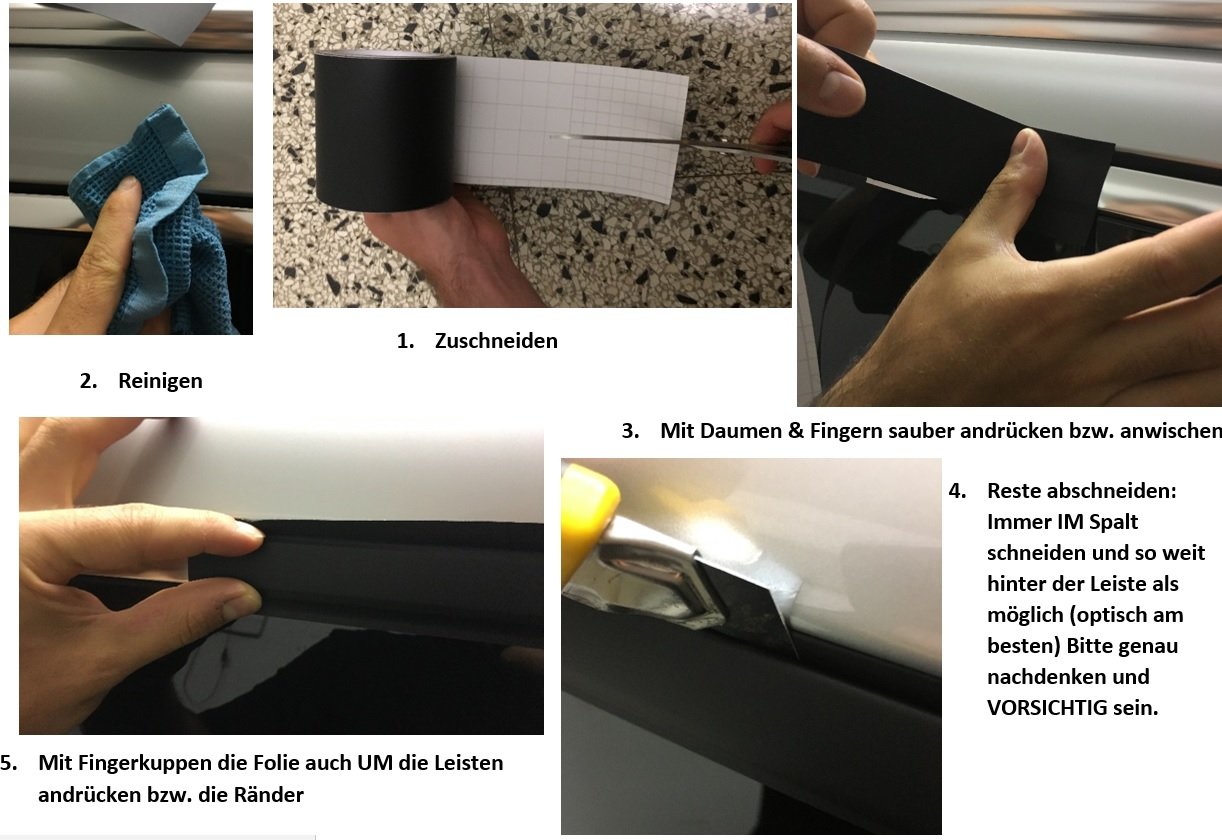 1. Zuschneiden

2. Reinigen

3. Mit Daumen & Fingern sauber andrücken bzw. anwischen

4. Reste abschneiden: Immer IM Spalt schneiden und so weit hinter der Leiste als möglich (optisch am besten) Bitte genau nachdenken und VORSICHTIG sein.

5. Mit Fingerkuppen die Folie auch UM die Leisten andrücken bzw. die Ränder