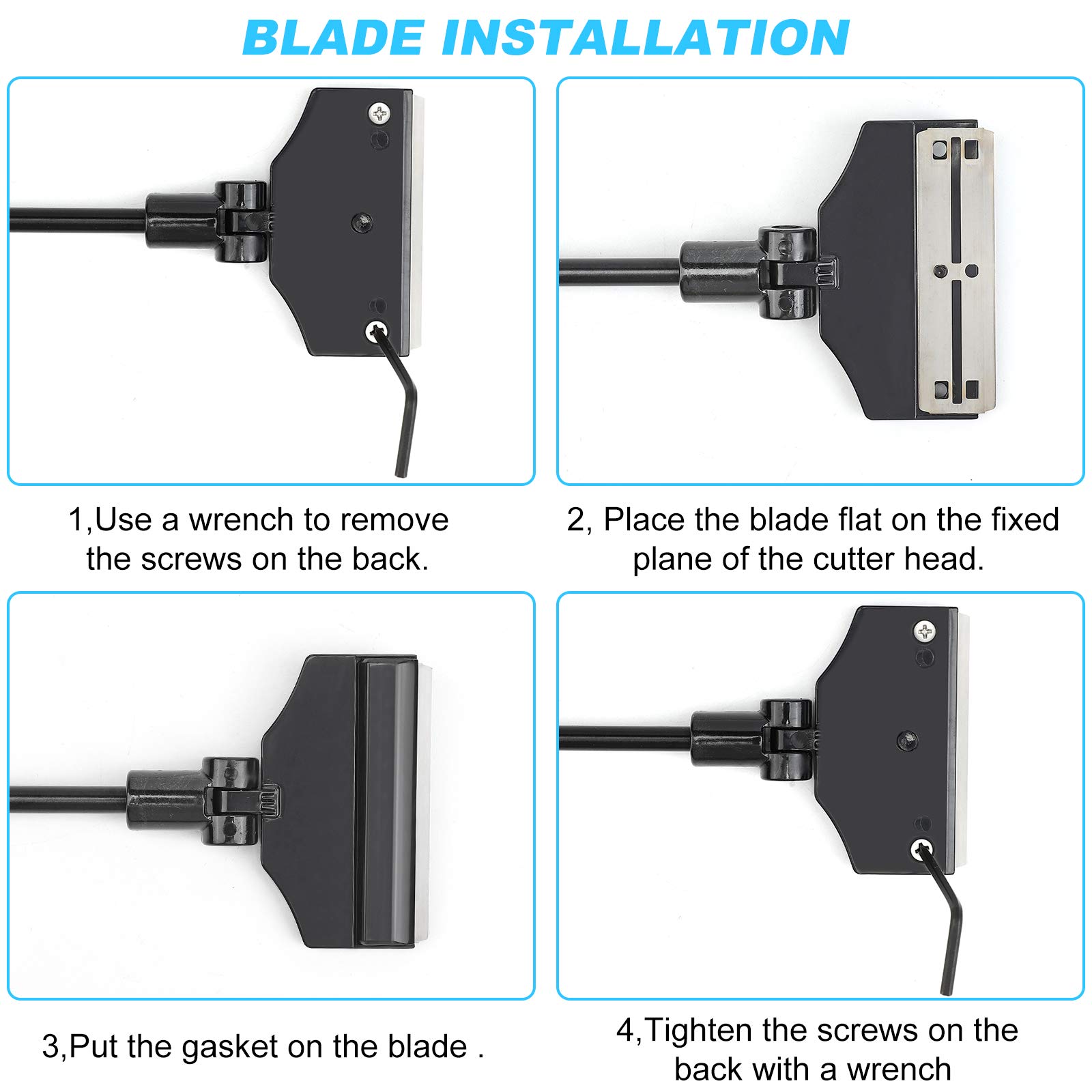 BLADE INSTALLATION

1,Use a wrench to remove the screws on the back.

2, Place the blade flat on the fixed plane of the cutter head.

3,Put the gasket on the blade .

4,Tighten the screws on the back with a wrench