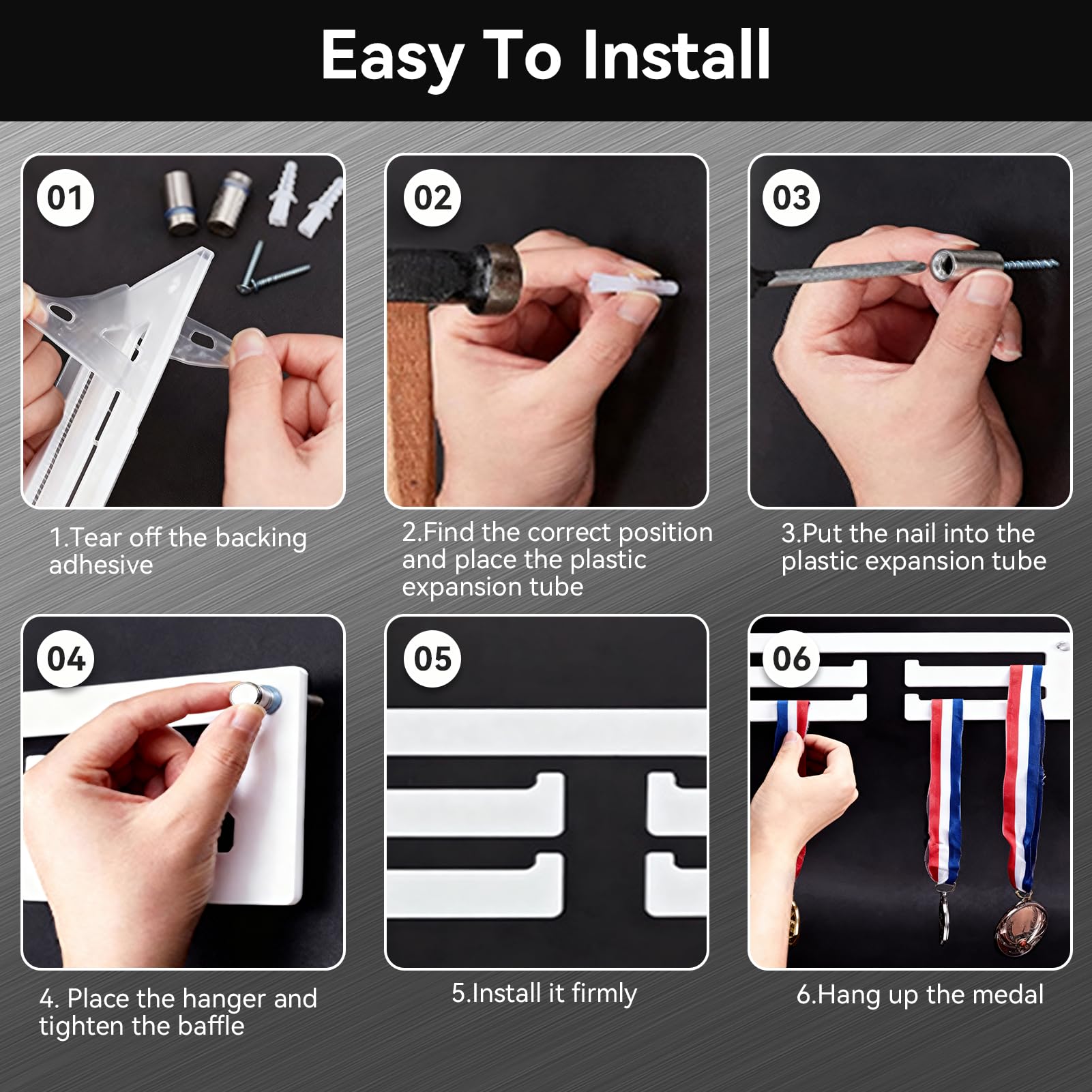 Easy To Install

01

1.Tear off the backing adhesive

02

2.Find the correct position and place the plastic expansion tube

03

3.Put the nail into the plastic expansion tube

04

4. Place the hanger and tighten the baffle

05

5.Install it firmly

06

6.Hang up the medal