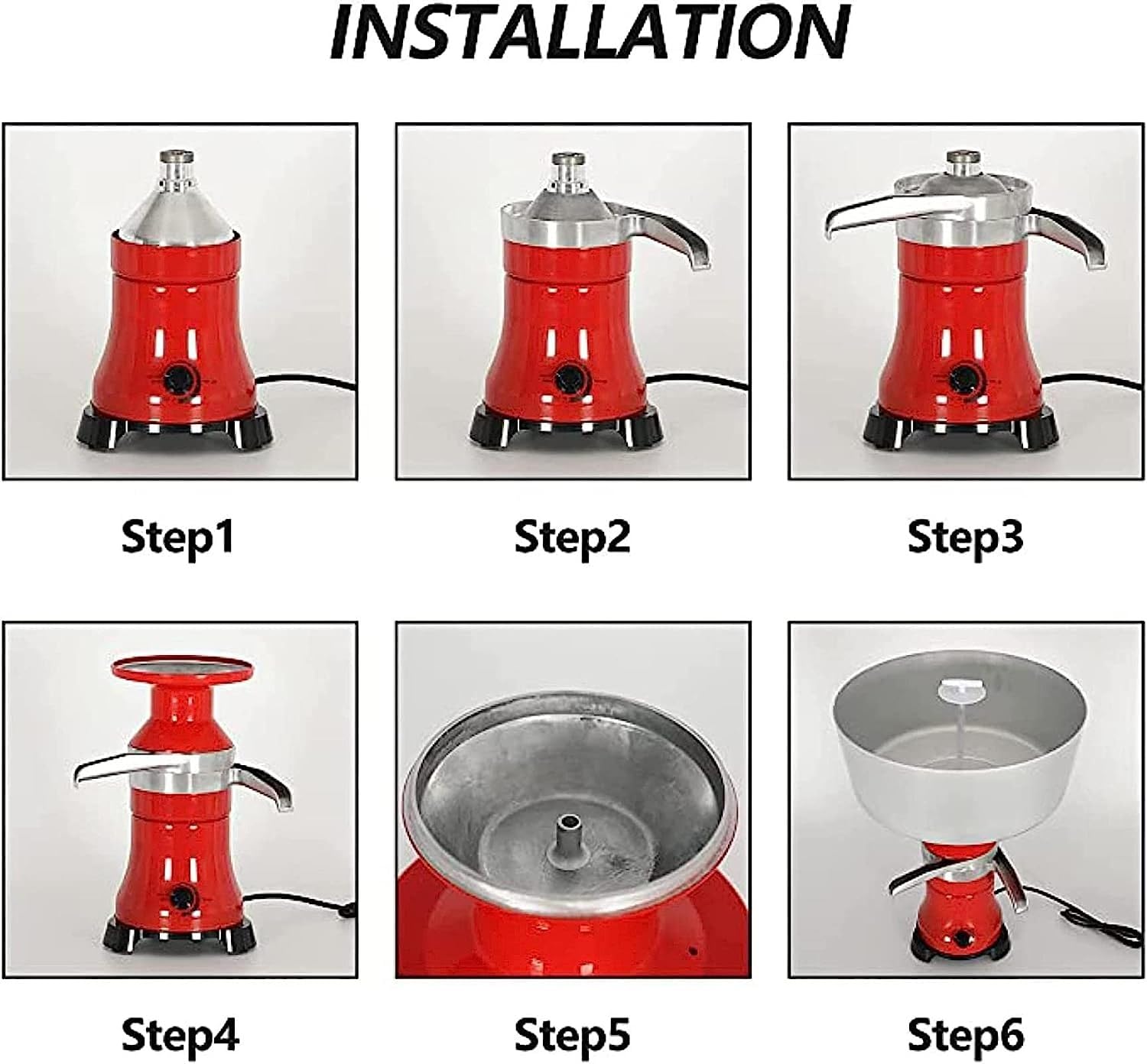 INSTALLATION

Step1

Step2

Step3

Step4

Step5

Step6