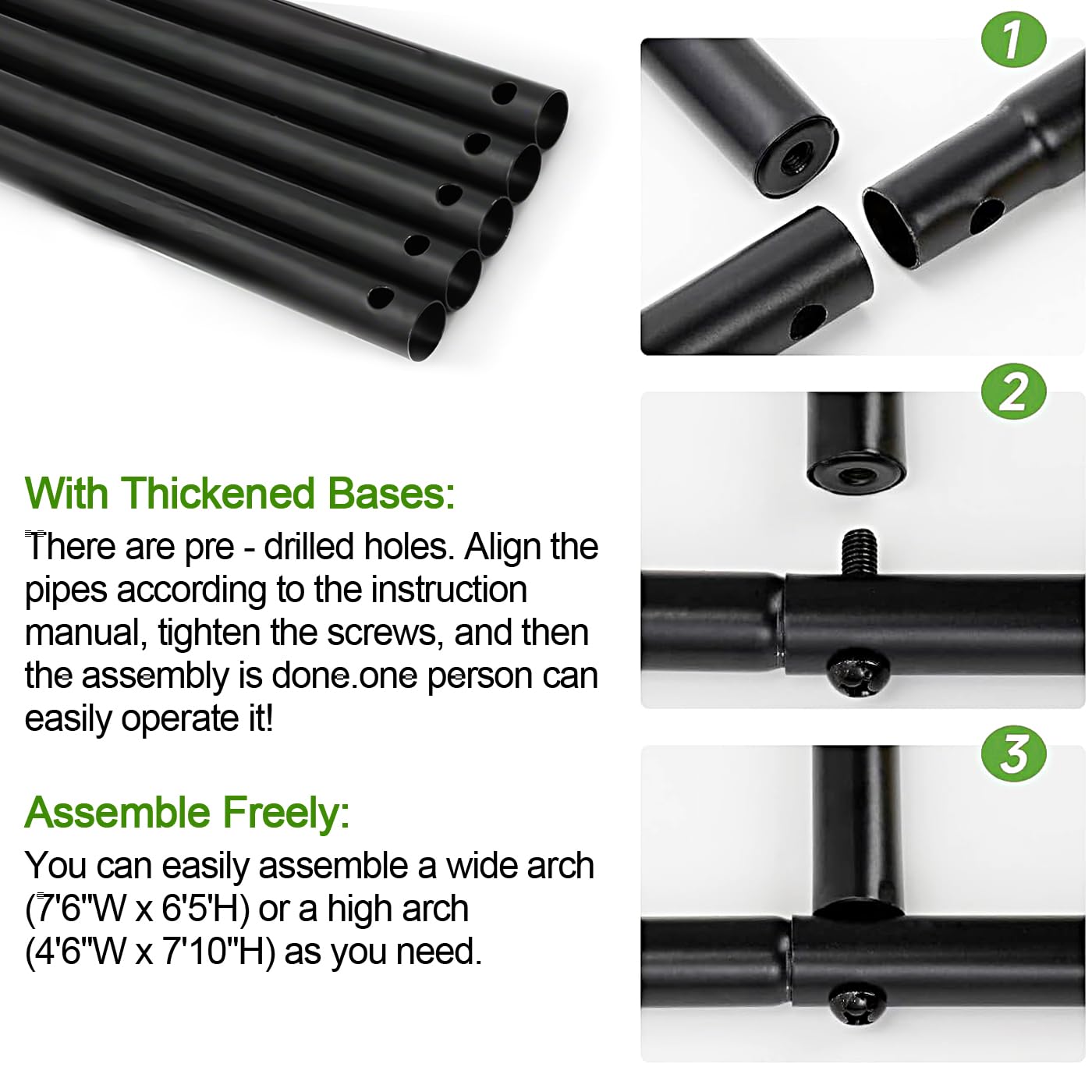 1

2

3

With Thickened Bases:

There are pre - drilled holes. Align the pipes according to the instruction manual, tighten the screws, and then the assembly is done.one person can easily operate it!

Assemble Freely:

You can easily assemble a wide arch (7'6"W x 6'5'H) or a high arch (4'6"W x 7'10"H) as you need.