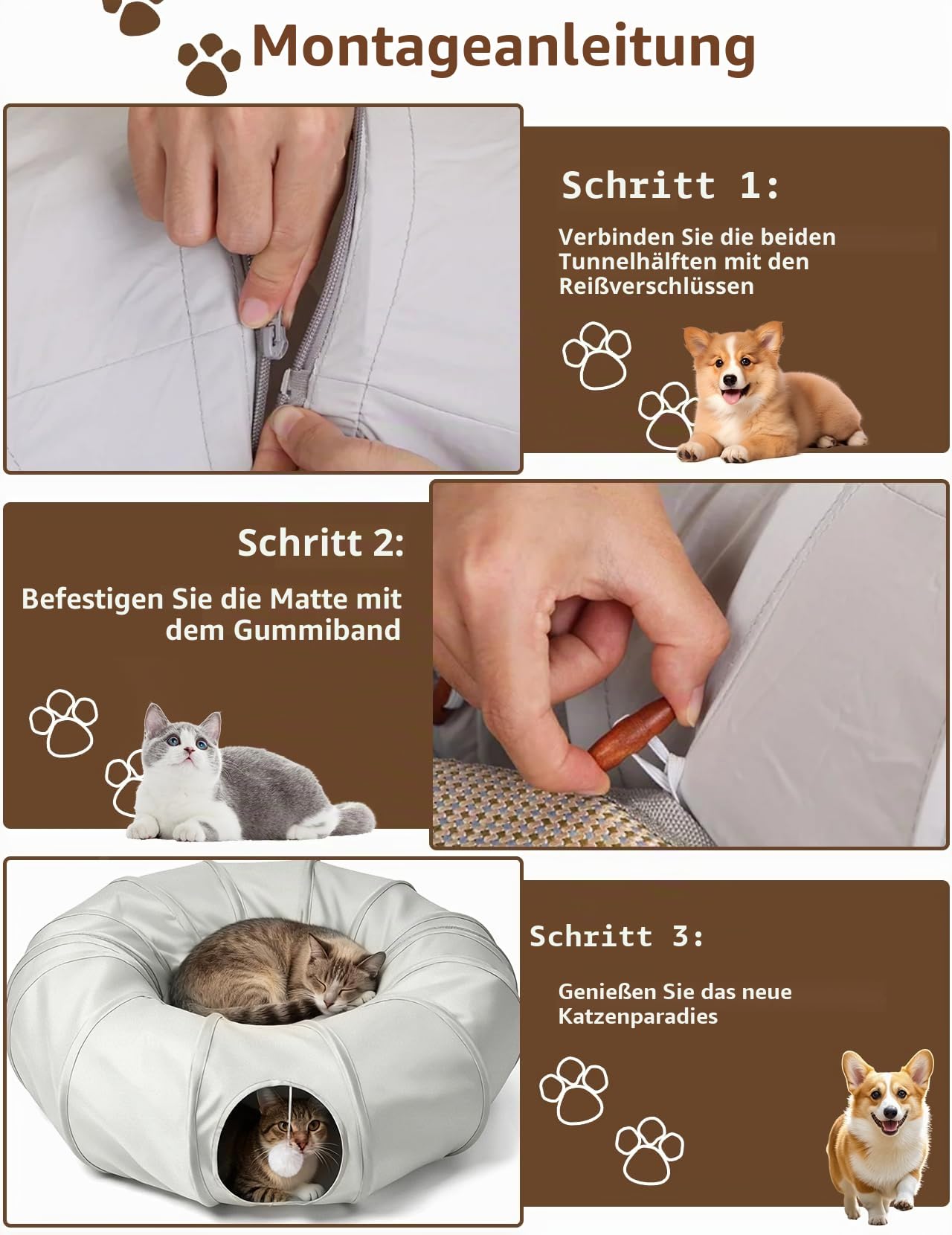 Montageanleitung

Schritt 1:

Verbinden Sie die beiden Tunnelhälften mit den Reißverschlüssen

Schritt 2:

Befestigen Sie die Matte mit dem Gummiband

Schritt 3:

Genießen Sie das neue Katzenparadies