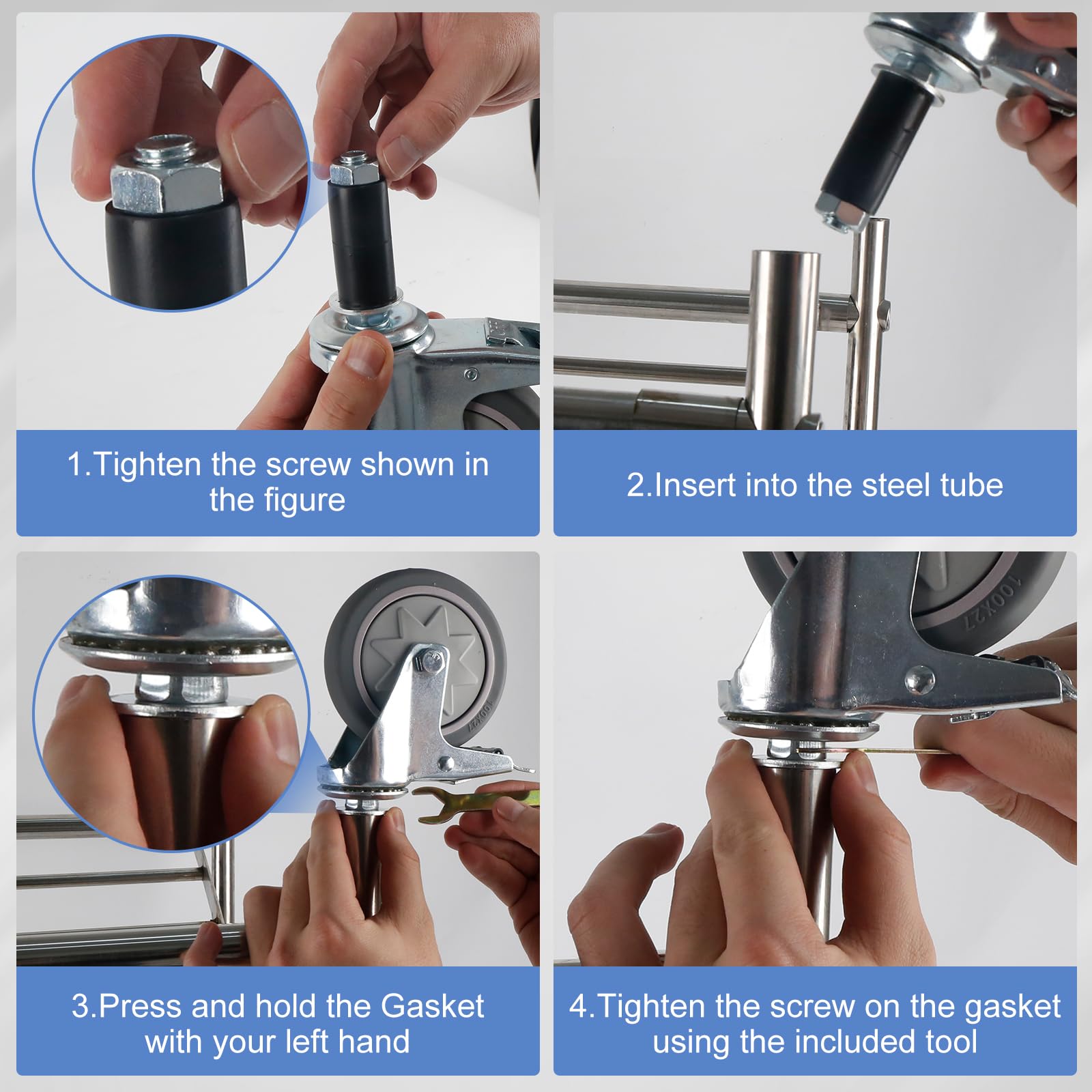 1.Tighten the screw shown in the figure

2.Insert into the steel tube

100X27

3.Press and hold the Gasket with your left hand

100X27

4.Tighten the screw on the gasket using the included tool