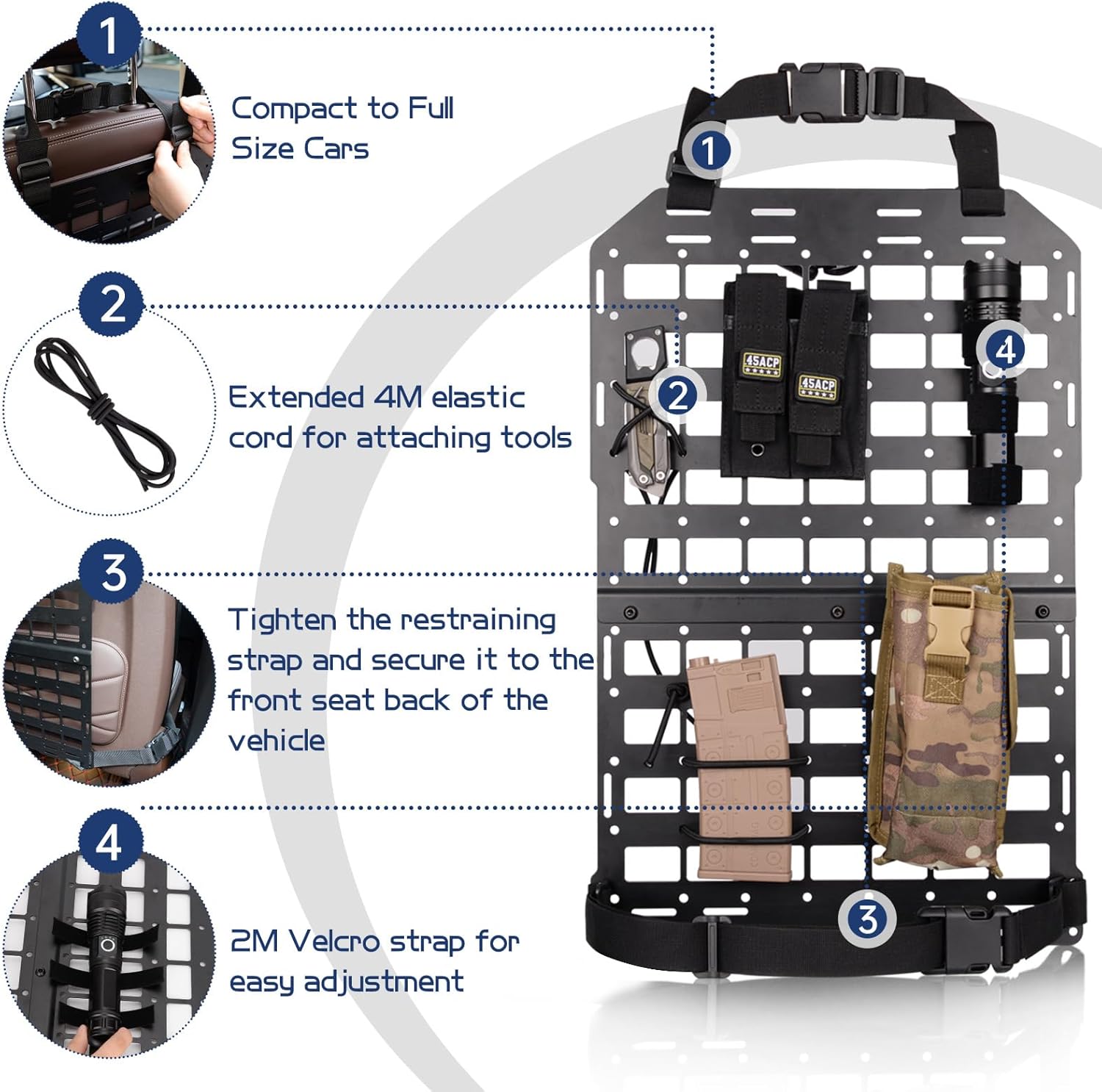 1

Compact to Full Size Cars

2

Extended 4M elastic cord for attaching tools

3

Tighten the restraining strap and secure it to the front seat back of the vehicle

4

2M Velcro strap for easy adjustment

1

2

45ACP

45ACP

4

3