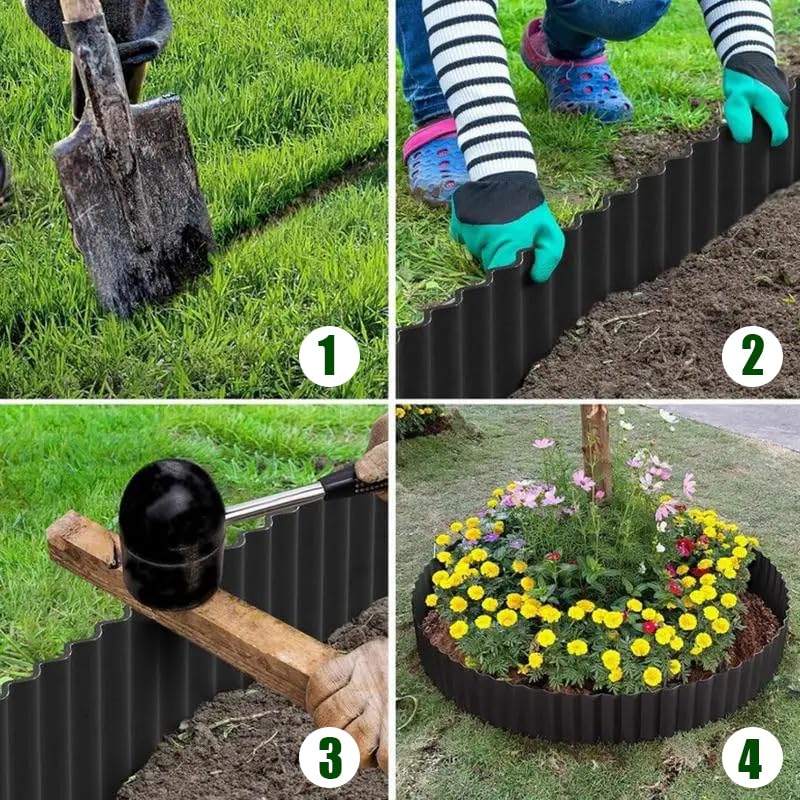 1

2

3

4