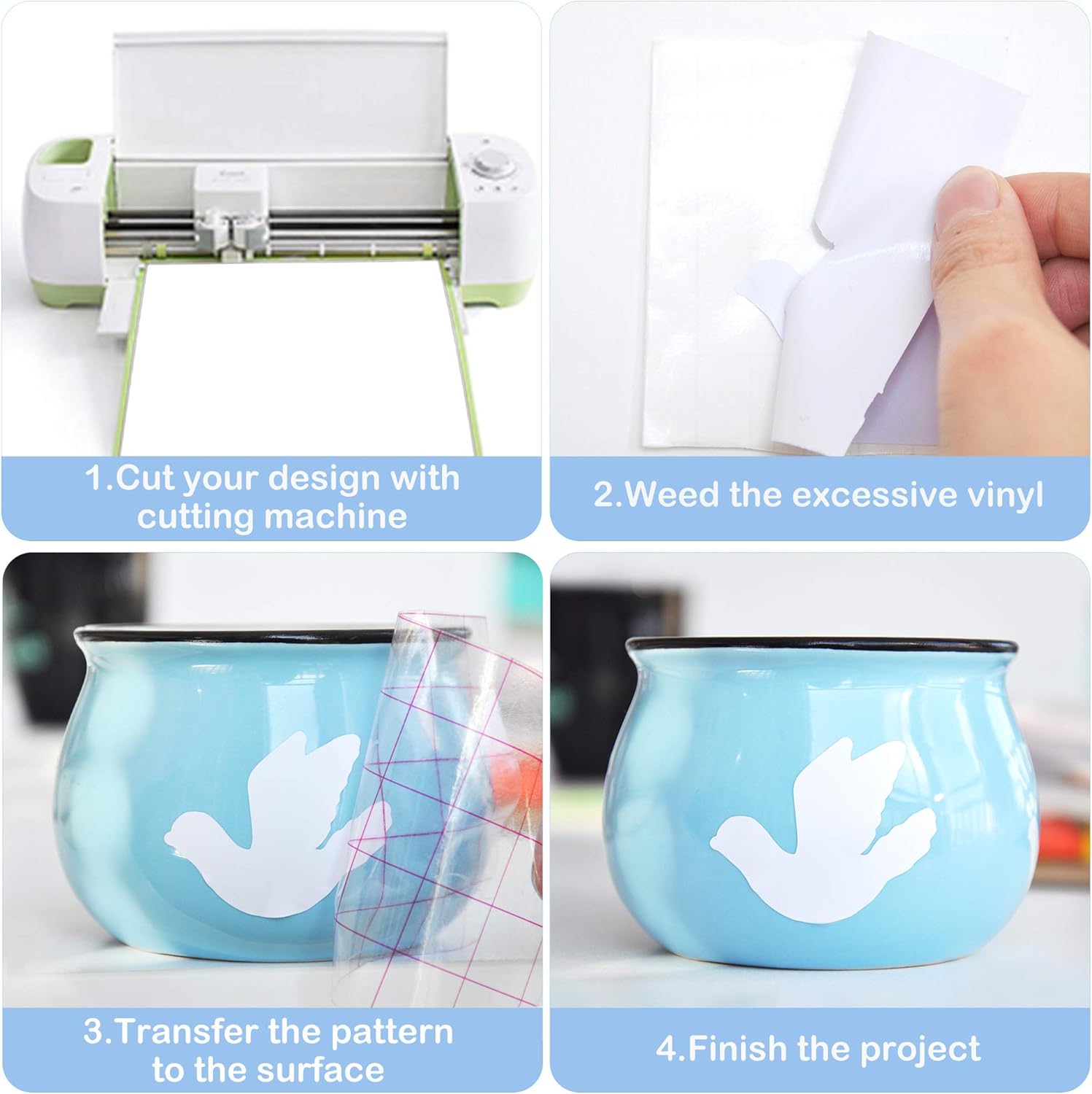 1.Cut your design with cutting machine

2.Weed the excessive vinyl

3.Transfer the pattern to the surface

4.Finish the project