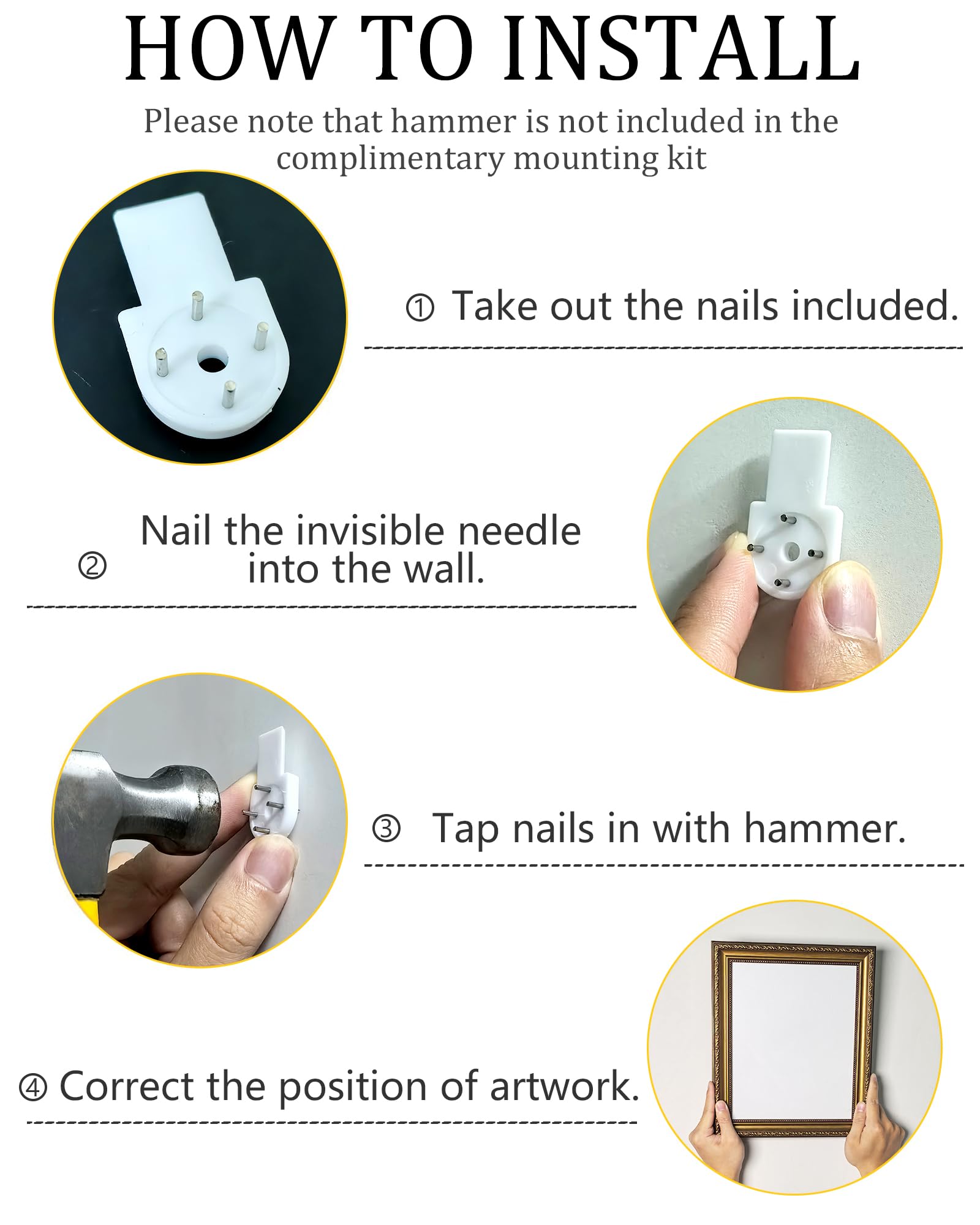 HOW TO INSTALL

Please note that hammer is not included in the complimentary mounting kit

① Take out the nails included.

② Nail the invisible needle into the wall.

③ Tap nails in with hammer.

④ Correct the position of artwork.