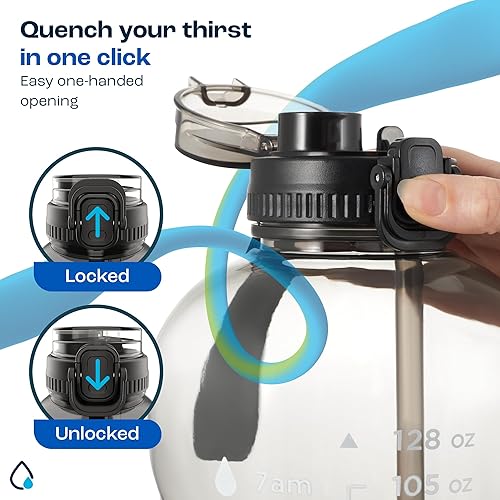 Quench your thirst
in one click
Easy one-handed opening

Locked

Unlocked

128 oz

7am

105 oz