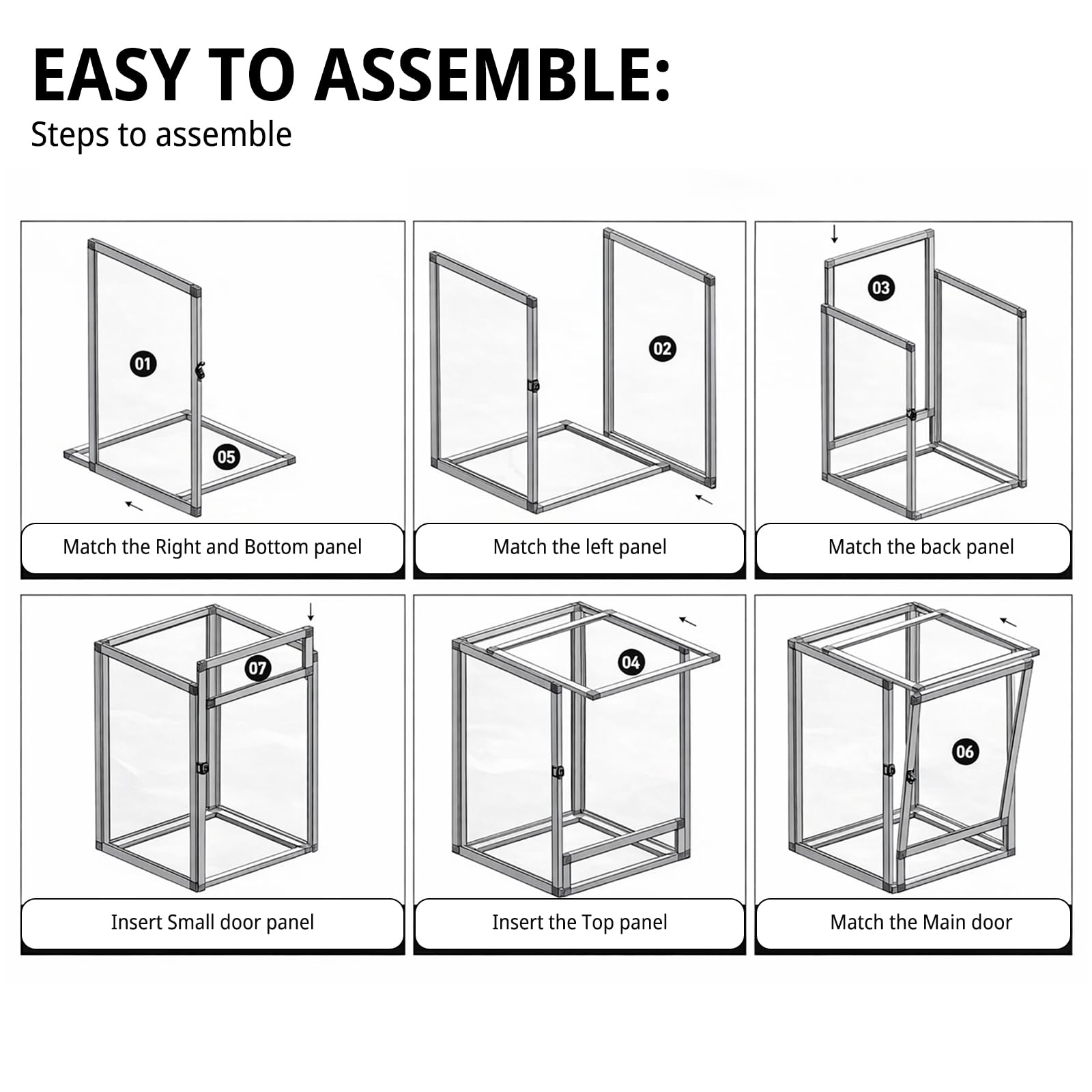 EASY TO ASSEMBLE:
Steps to assemble

01
05
Match the Right and Bottom panel

02
Match the left panel

03
Match the back panel

07
Insert Small door panel

04
Insert the Top panel

06
Match the Main door