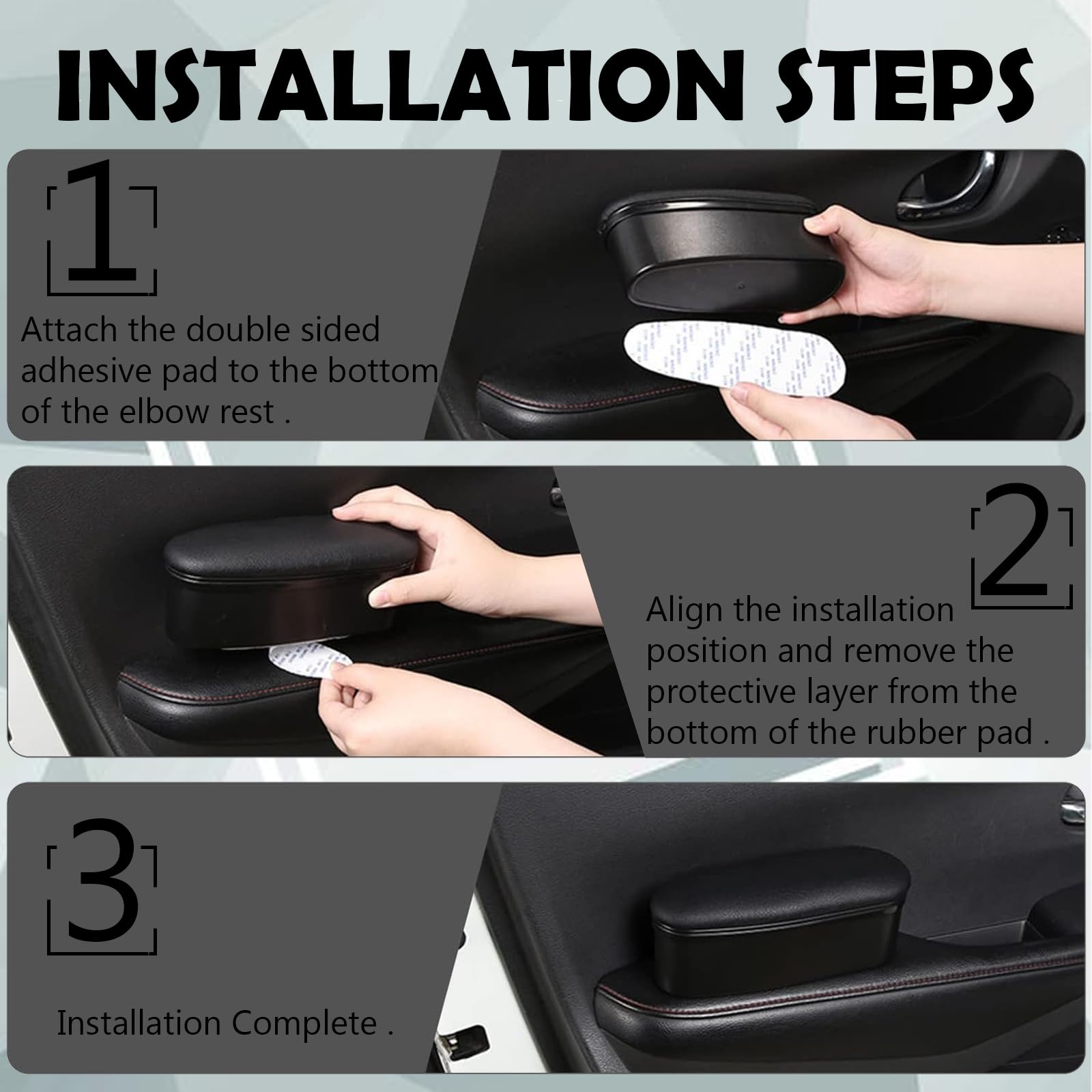 INSTALLATION STEPS

1

Attach the double sided adhesive pad to the bottom of the elbow rest .

2

Align the installation position and remove the protective layer from the bottom of the rubber pad .

3

Installation Complete .