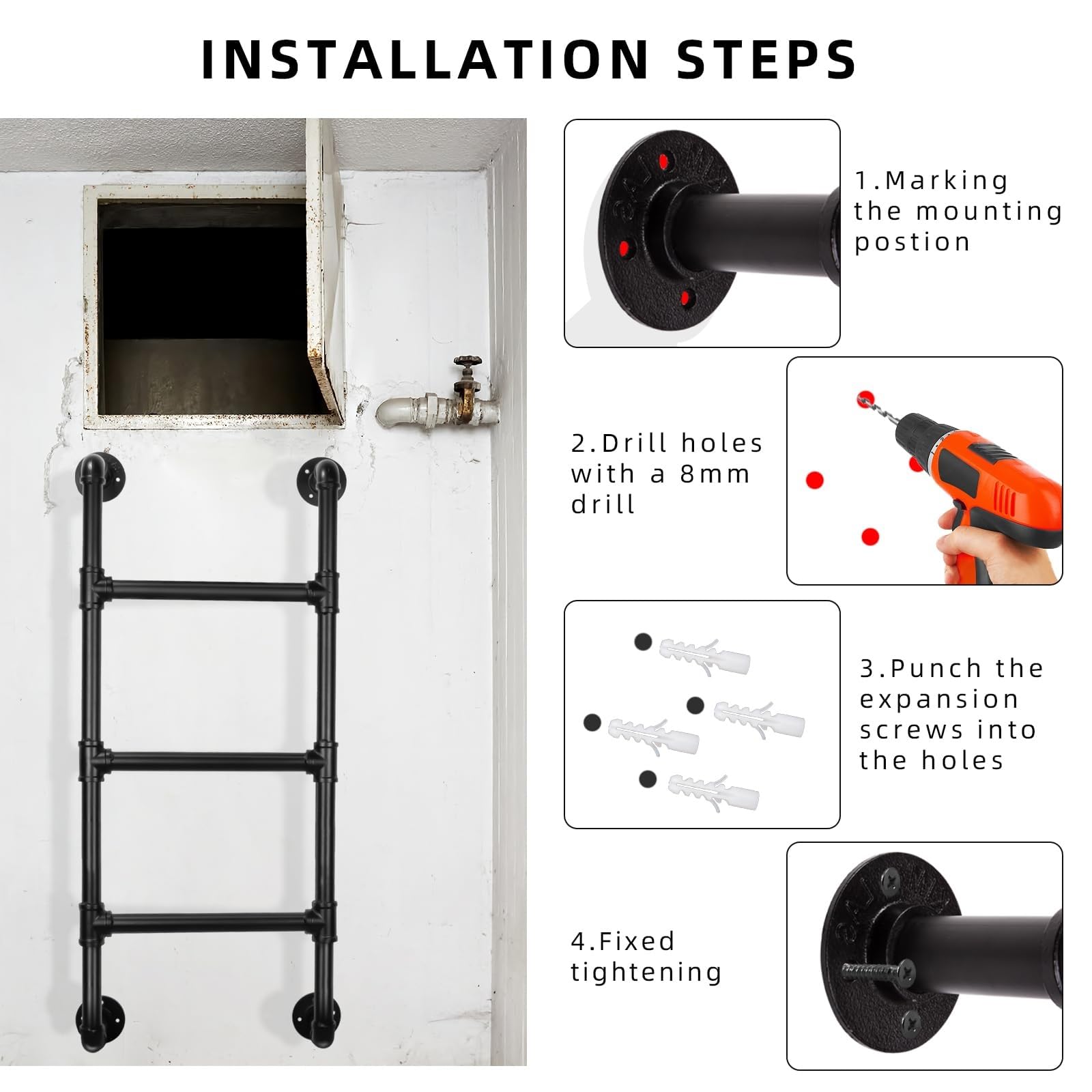 INSTALLATION STEPS

1.Marking the mounting postion

2.Drill holes with a 8mm drill

3.Punch the expansion screws into the holes

4.Fixed tightening