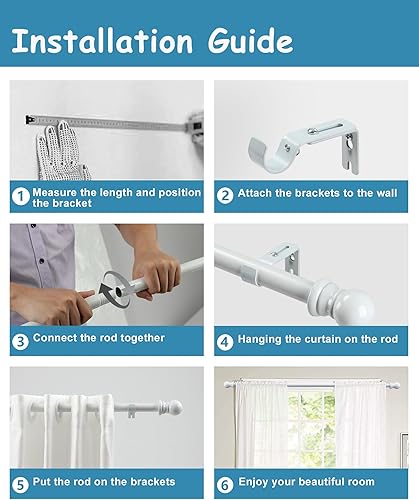 Installation Guide

1 Measure the length and position the bracket

2 Attach the brackets to the wall

3 Connect the rod together

4 Hanging the curtain on the rod

5 Put the rod on the brackets

6 Enjoy your beautiful room