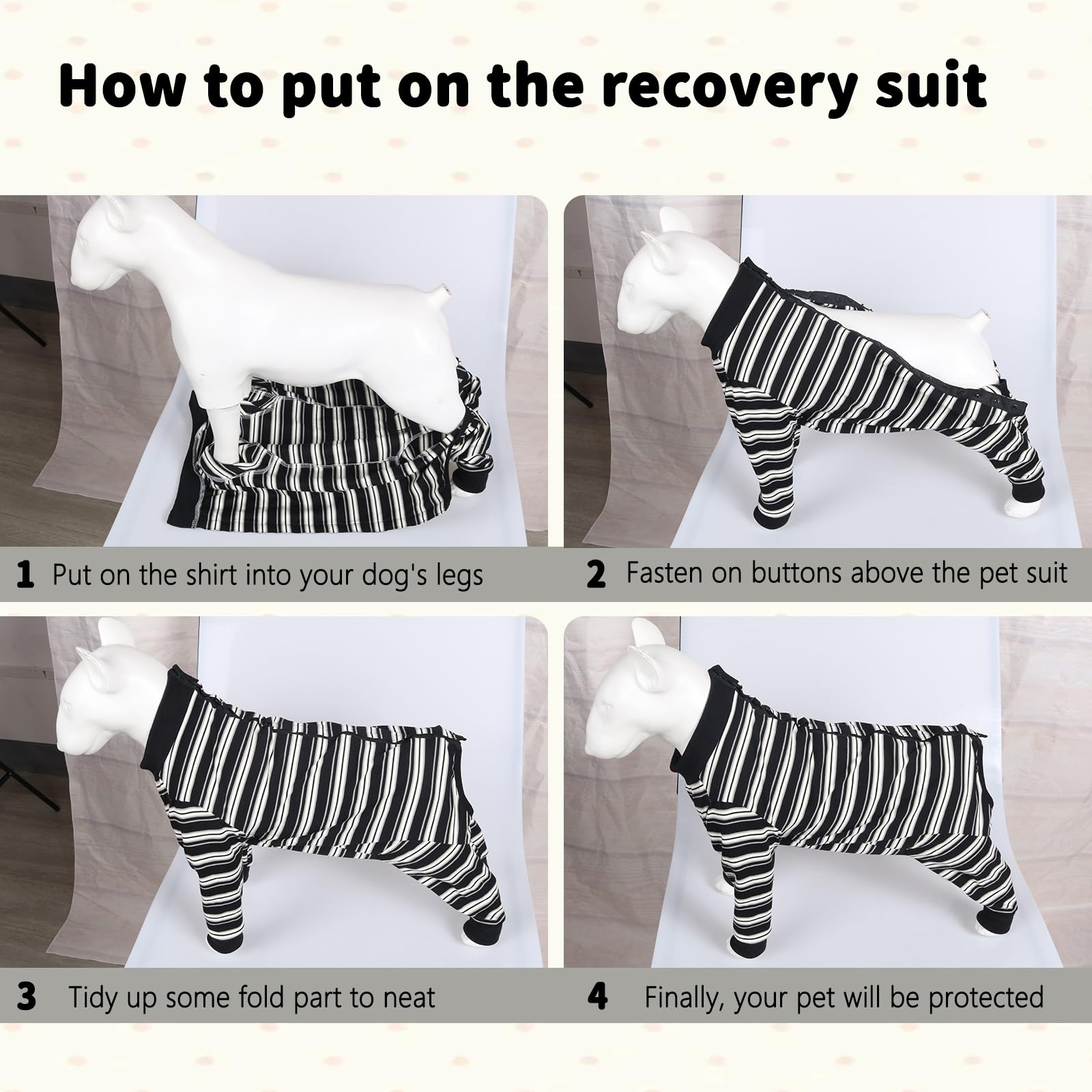 How to put on the recovery suit

1 Put on the shirt into your dog's legs

2 Fasten on buttons above the pet suit

3 Tidy up some fold part to neat

4 Finally, your pet will be protected