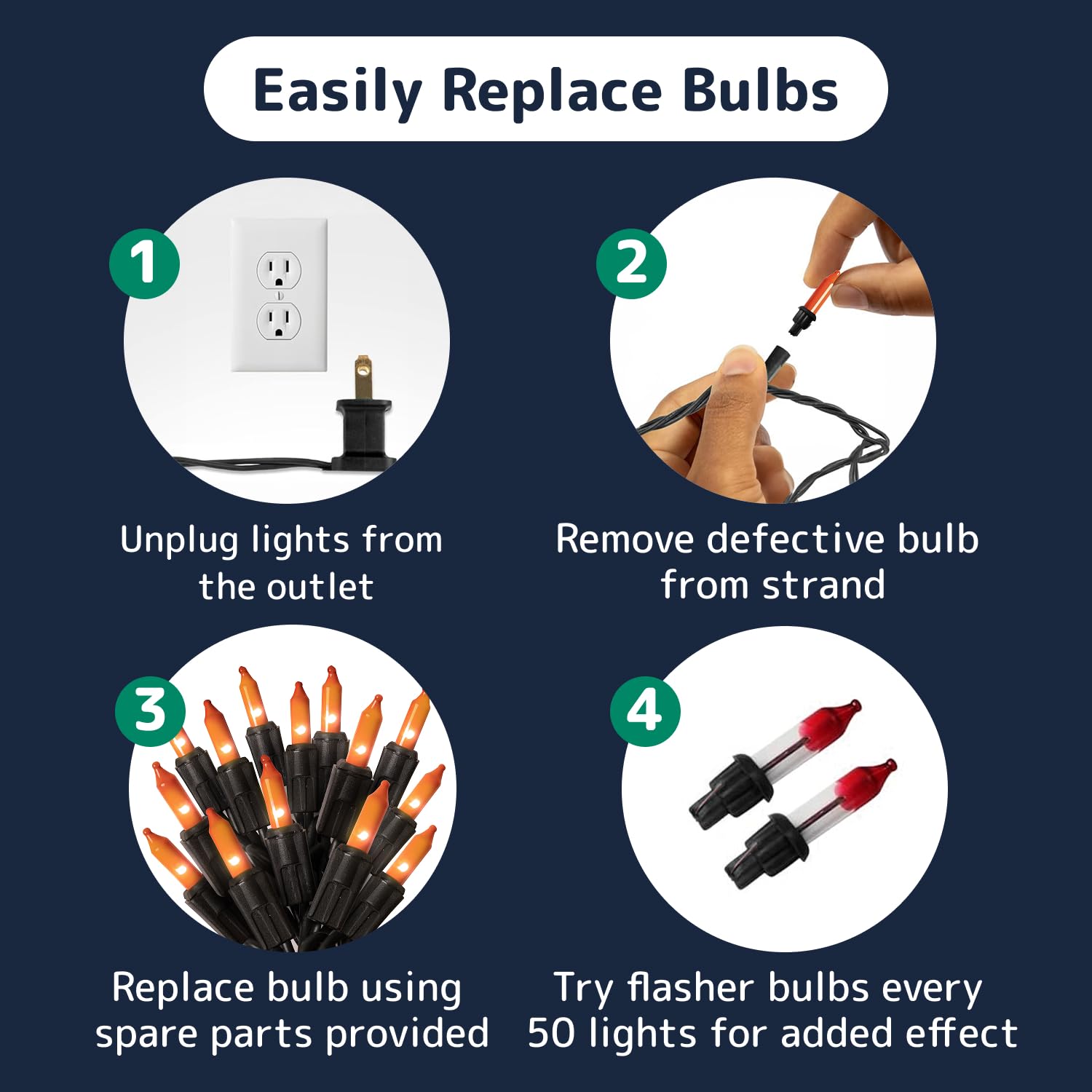 Easily Replace Bulbs

1

Unplug lights from the outlet

2

Remove defective bulb from strand

3

Replace bulb using spare parts provided

4

Try flasher bulbs every 50 lights for added effect