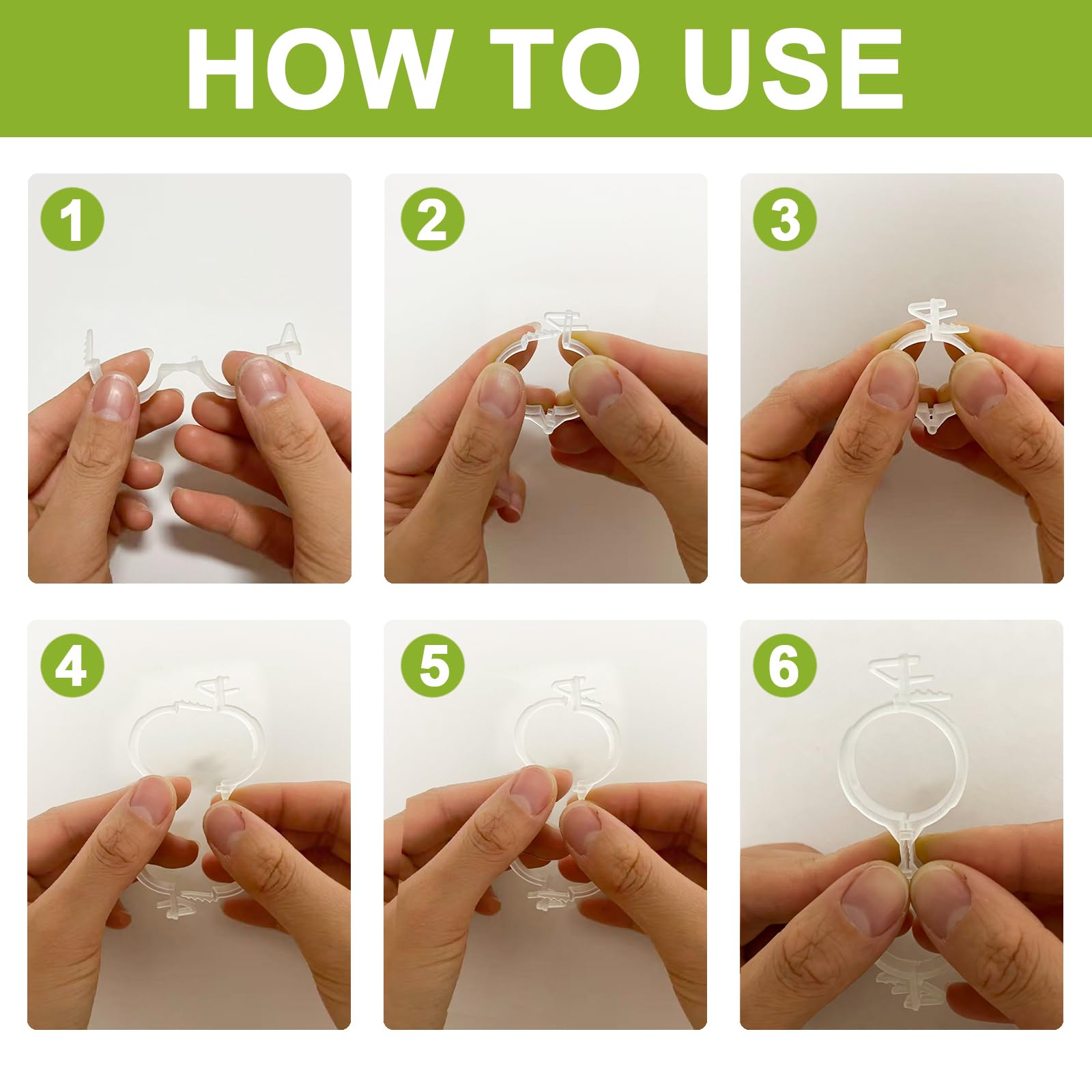 HOW TO USE

1

2

3

4

5

6