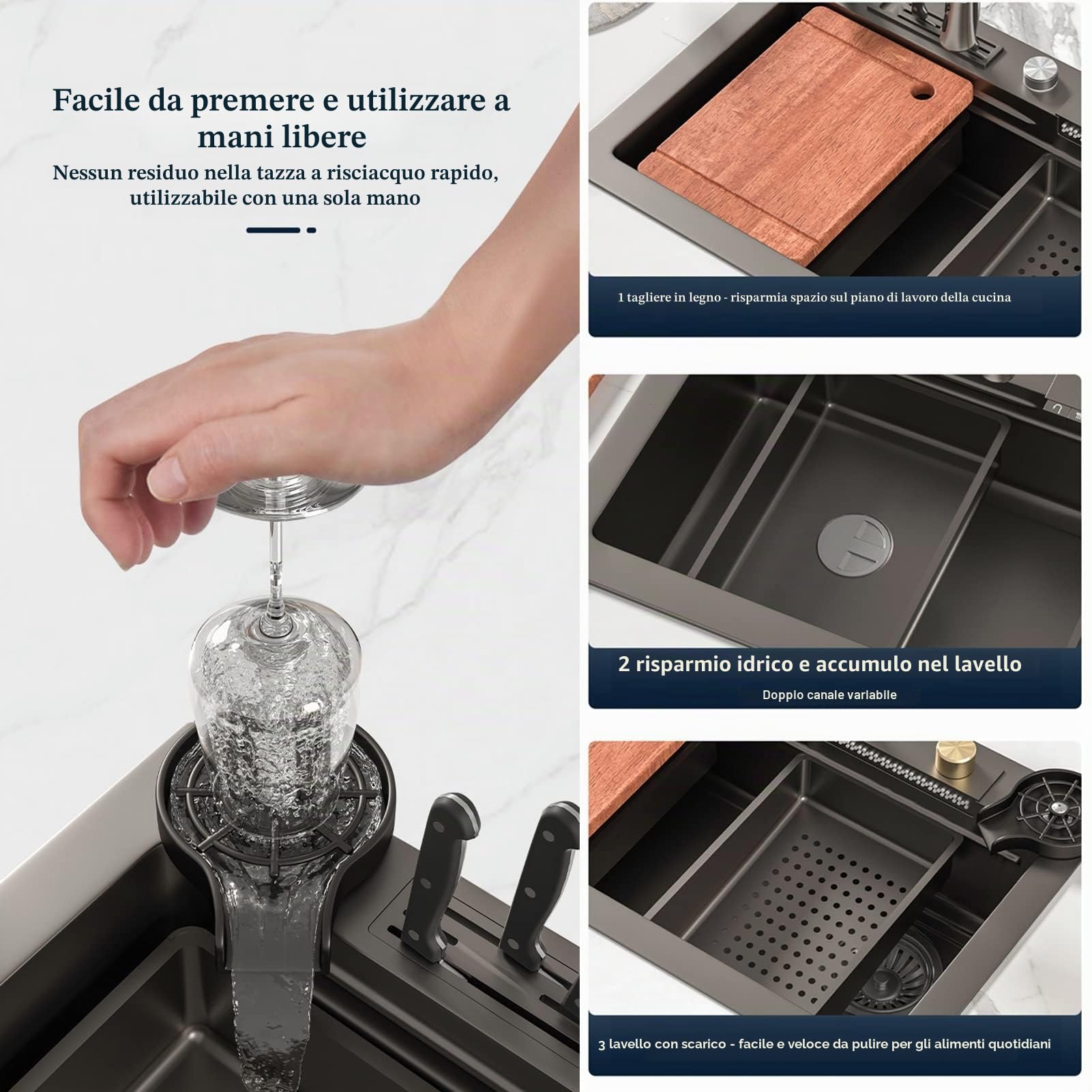 Facile da premere e utilizzare a mani libere

Nessun residuo nella tazza a risciacquo rapido, utilizzabile con una sola mano

1 tagliere in legno - risparmia spazio sul piano di lavoro della cucina

2 risparmio idrico e accumulo nel lavello

Doppio canale variabile

3 lavello con scarico - facile e veloce da pulire per gli alimenti quotidiani