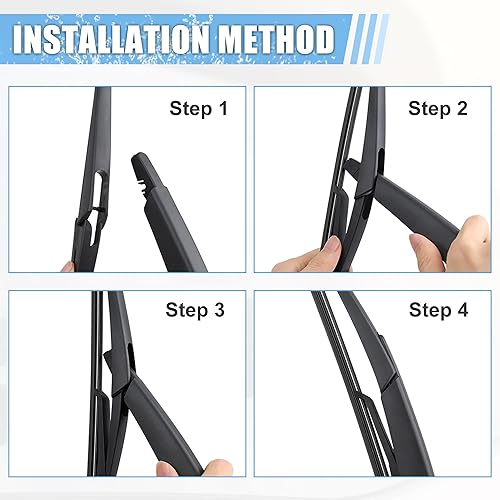 INSTALLATION METHOD

Step 1

Step 2

Step 3

Step 4